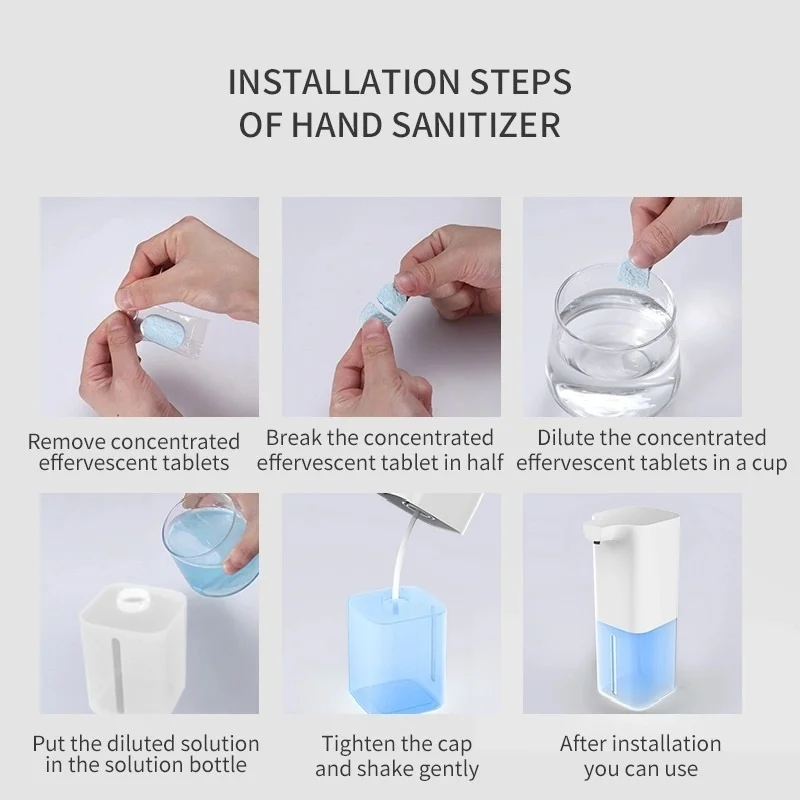 INSTALLATION STEPS OF HAND SANITIZER

Remove concentrated effervescent tablets

Break the concentrated effervescent tablet in half

Dilute the concentrated effervescent tablets in a cup

Put the diluted solution in the solution bottle

Tighten the cap and shake gently

After installation you can use