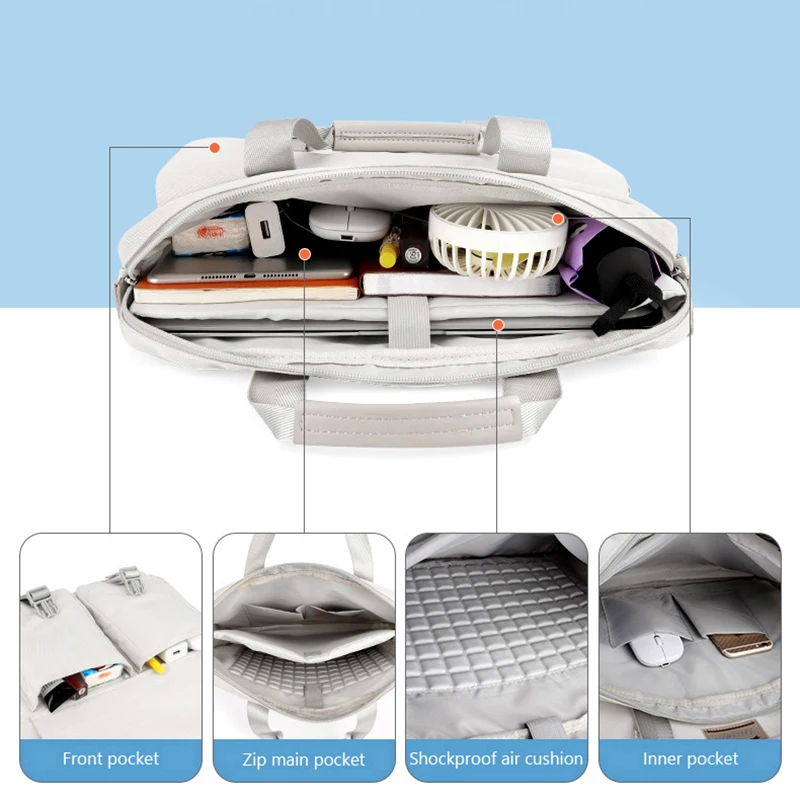 Front pocket

Zip main pocket

Shockproof air cushion

Inner pocket