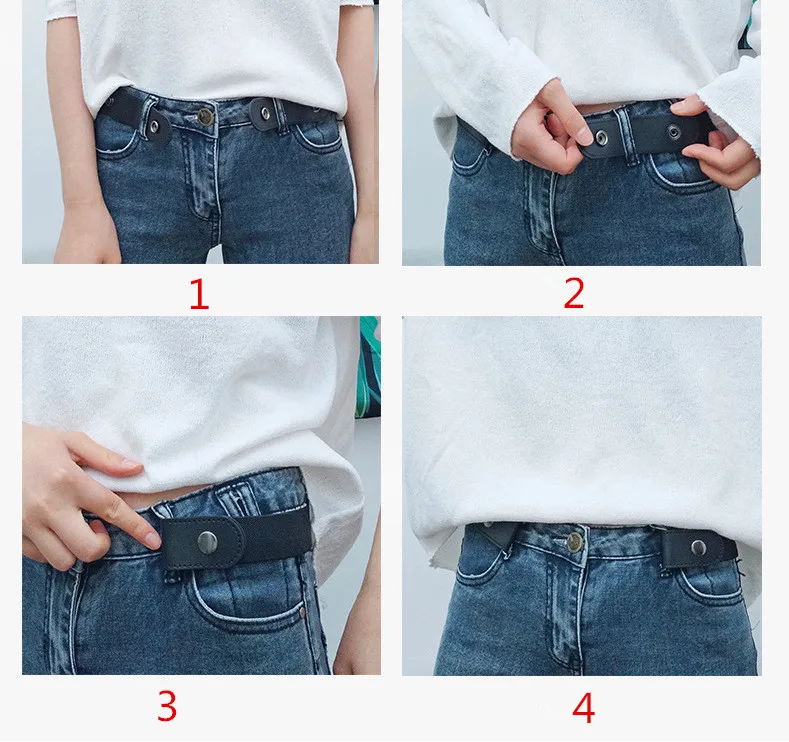 1

2

3

4