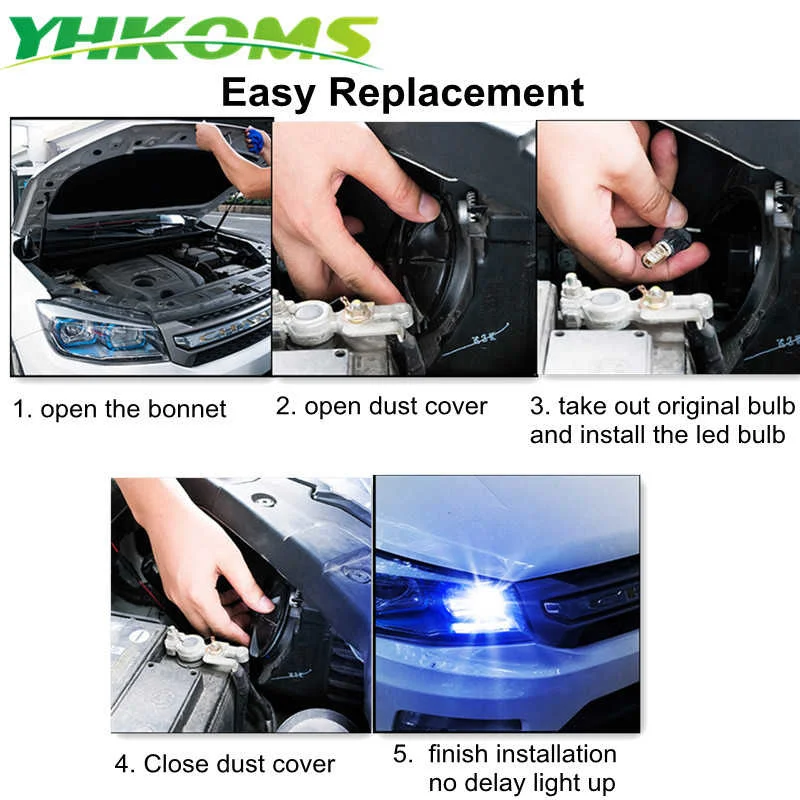 YHKOMS

Easy Replacement

1. open the bonnet

2. open dust cover

3. take out original bulb and install the led bulb

4. Close dust cover

5. finish installation no delay light up