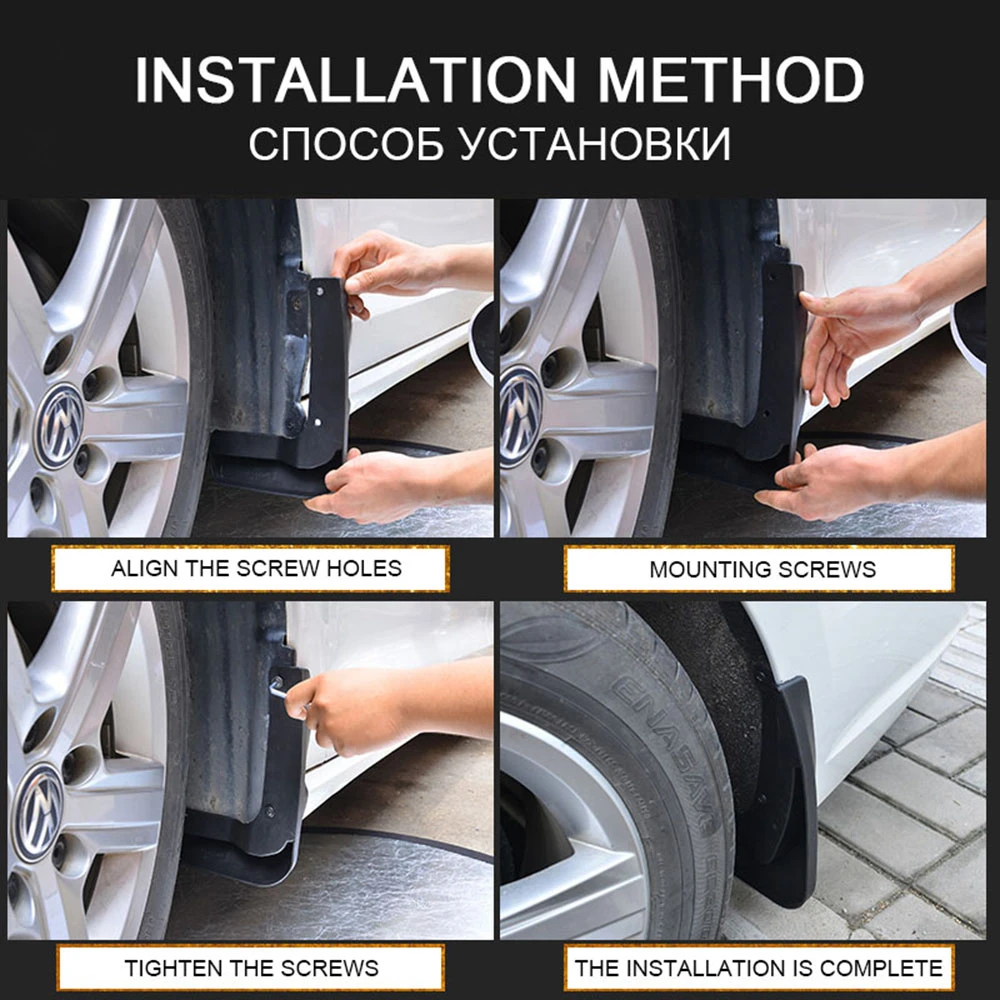 INSTALLATION METHOD
СПОСОБ УСТАНОВКИ

ALIGN THE SCREW HOLES

MOUNTING SCREWS

TIGHTEN THE SCREWS

ENASAVE

THE INSTALLATION IS COMPLETE