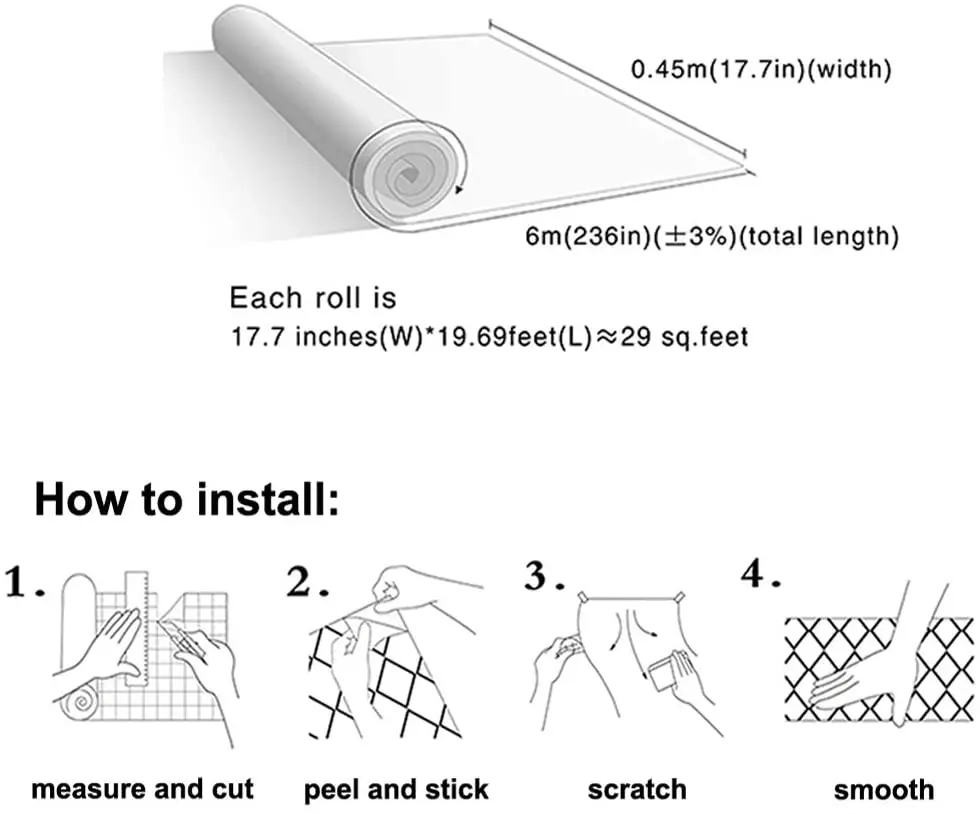 0.45m(17.7in)(width)

6m(236in)(±3%)(total length)

Each roll is
17.7 inches(W)*19.69feet(L)≈29 sq.feet

How to install:

1. measure and cut

2. peel and stick

3. scratch

4. smooth