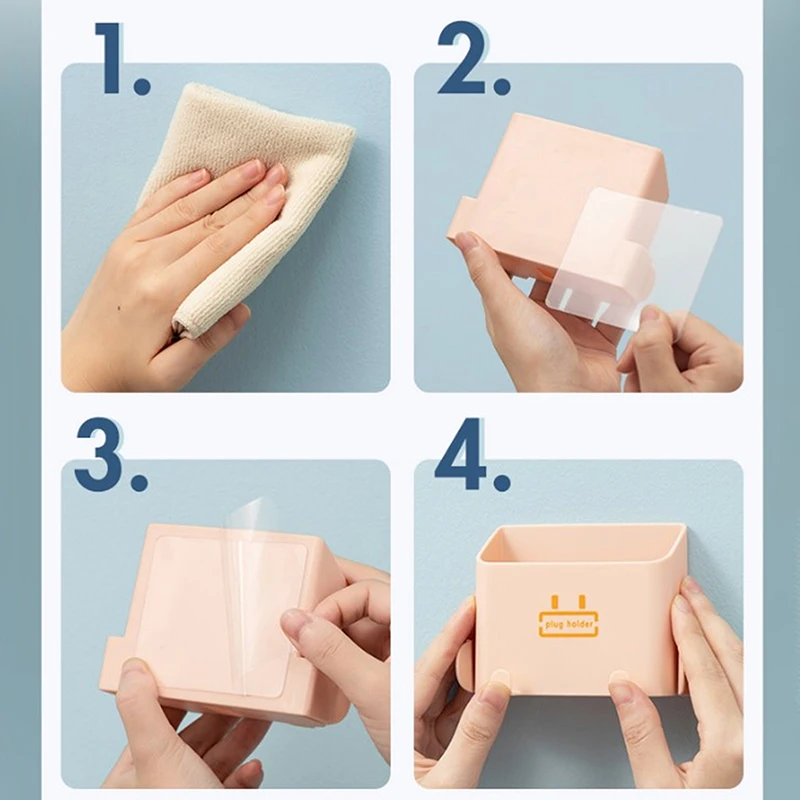 1.

2.

3.

4.

plug holder