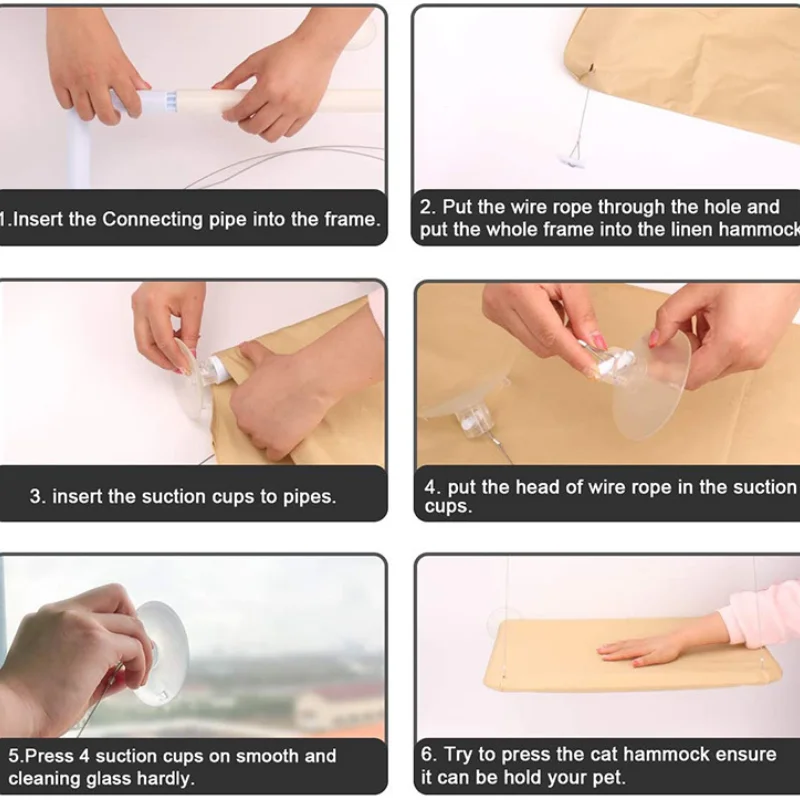 1.Insert the Connecting pipe into the frame.

2. Put the wire rope through the hole and put the whole frame into the linen hammock

3. insert the suction cups to pipes.

4. put the head of wire rope in the suction cups.

5.Press 4 suction cups on smooth and cleaning glass hardly.

6. Try to press the cat hammock ensure it can be hold your pet.