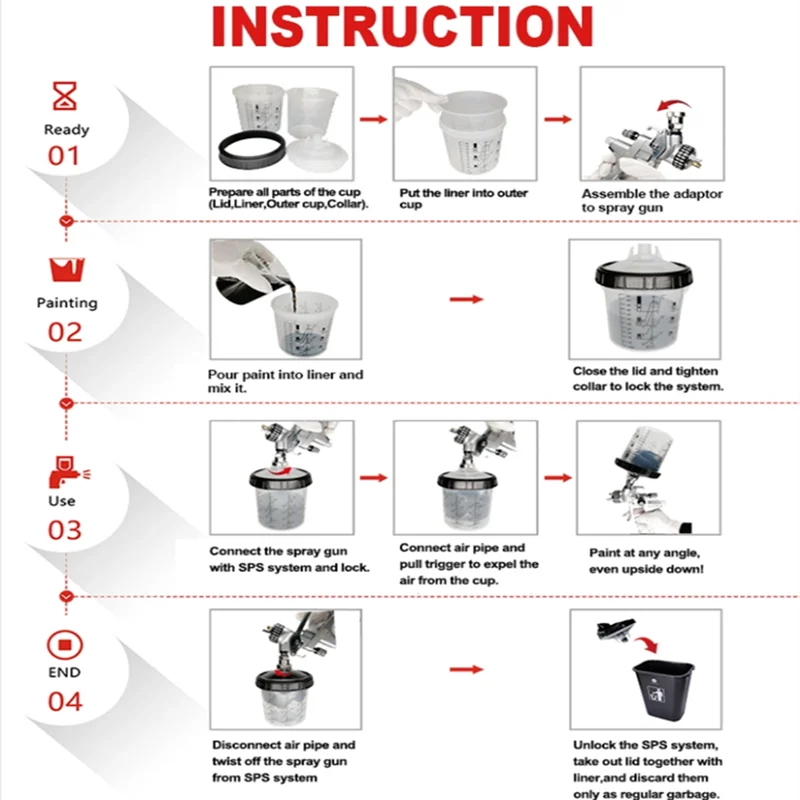 INSTRUCTION

Ready
01

Prepare all parts of the cup (Lid,Liner,Outer cup,Collar).

Put the liner into outer cup

Assemble the adaptor to spray gun

Painting
02

Pour paint into liner and mix it.

Close the lid and tighten collar to lock the system.

Use
03

Connect the spray gun with SPS system and lock.

Connect air pipe and pull trigger to expel the air from the cup.

Paint at any angle, even upside down!

END
04

Disconnect air pipe and twist off the spray gun from SPS system

Unlock the SPS system, take out lid together with liner,and discard them only as regular garbage.