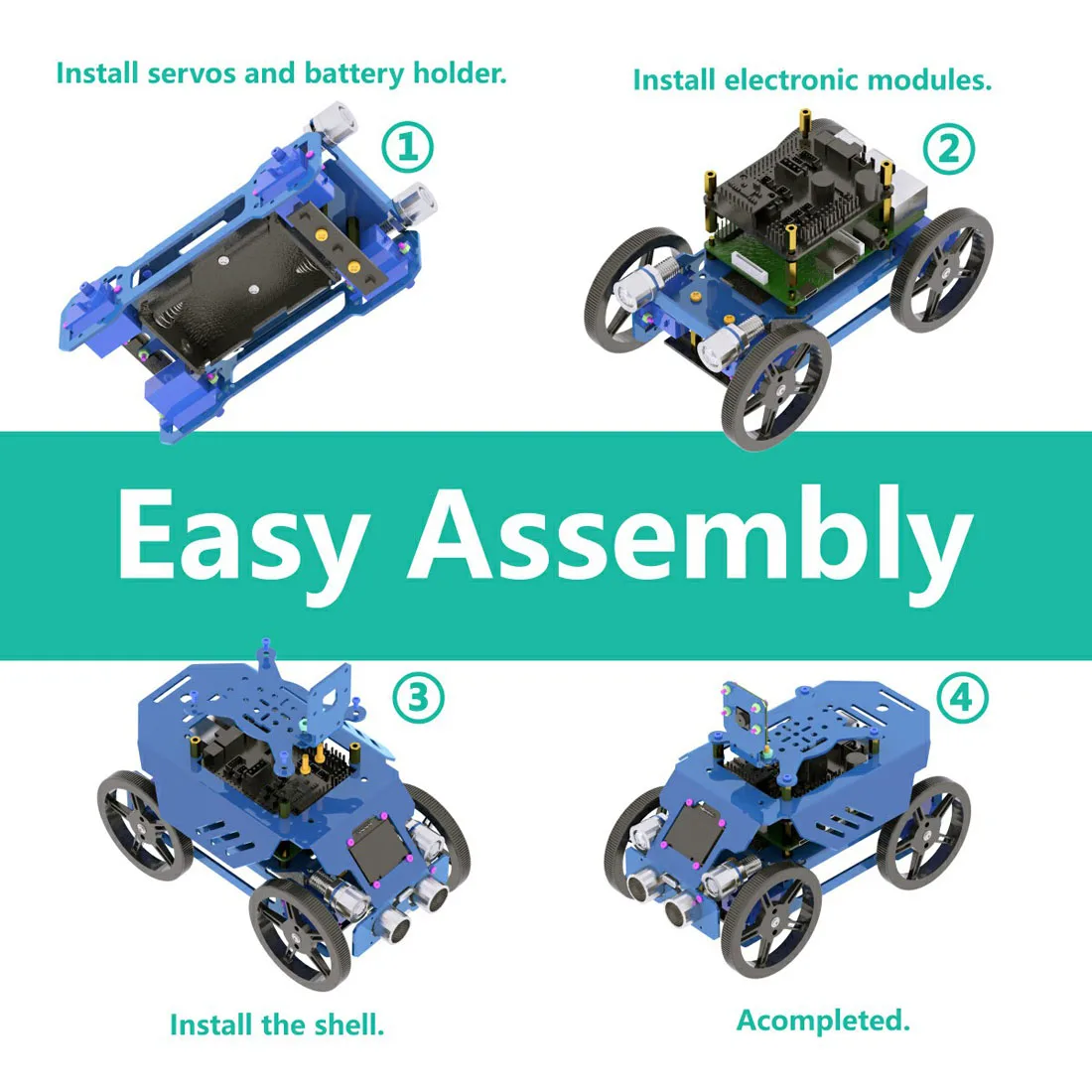 Install servos and battery holder.

①

Install electronic modules.

②

Easy Assembly

③

④

Install the shell.

Acompleted.