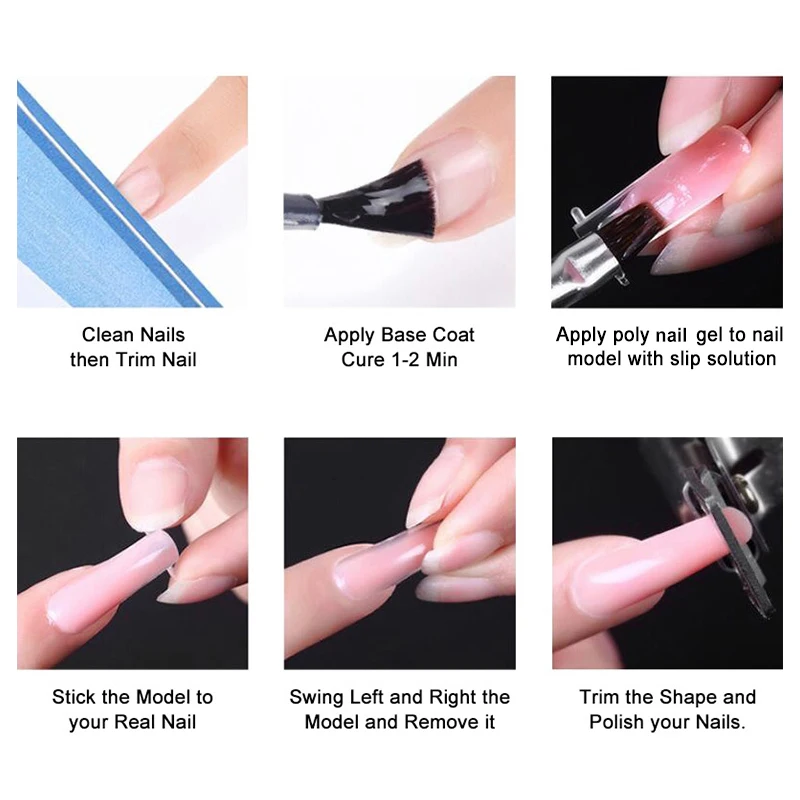 Clean Nails
then Trim Nail

Apply Base Coat
Cure 1-2 Min

Apply poly nail gel to nail
model with slip solution

Stick the Model to
your Real Nail

Swing Left and Right the
Model and Remove it

Trim the Shape and
Polish your Nails.