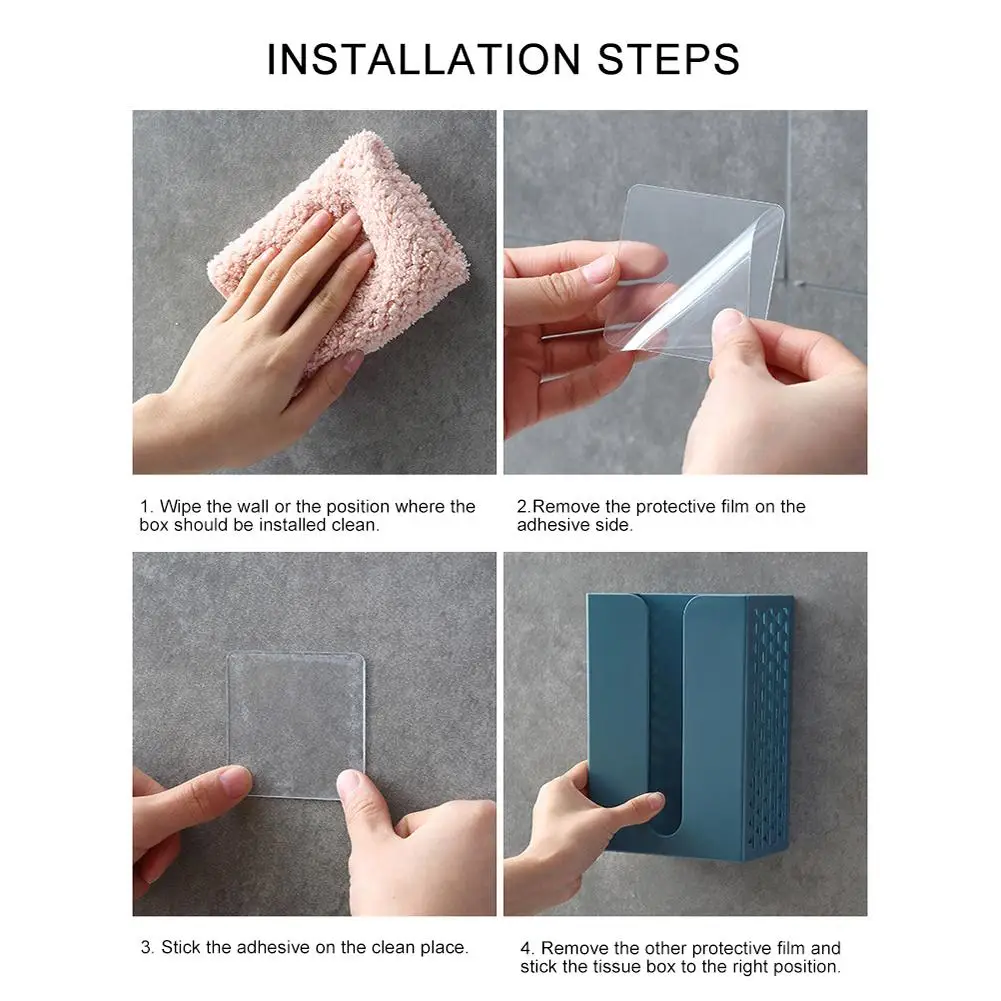 INSTALLATION STEPS

1. Wipe the wall or the position where the box should be installed clean.

2.Remove the protective film on the adhesive side.

3. Stick the adhesive on the clean place.

4. Remove the other protective film and stick the tissue box to the right position.