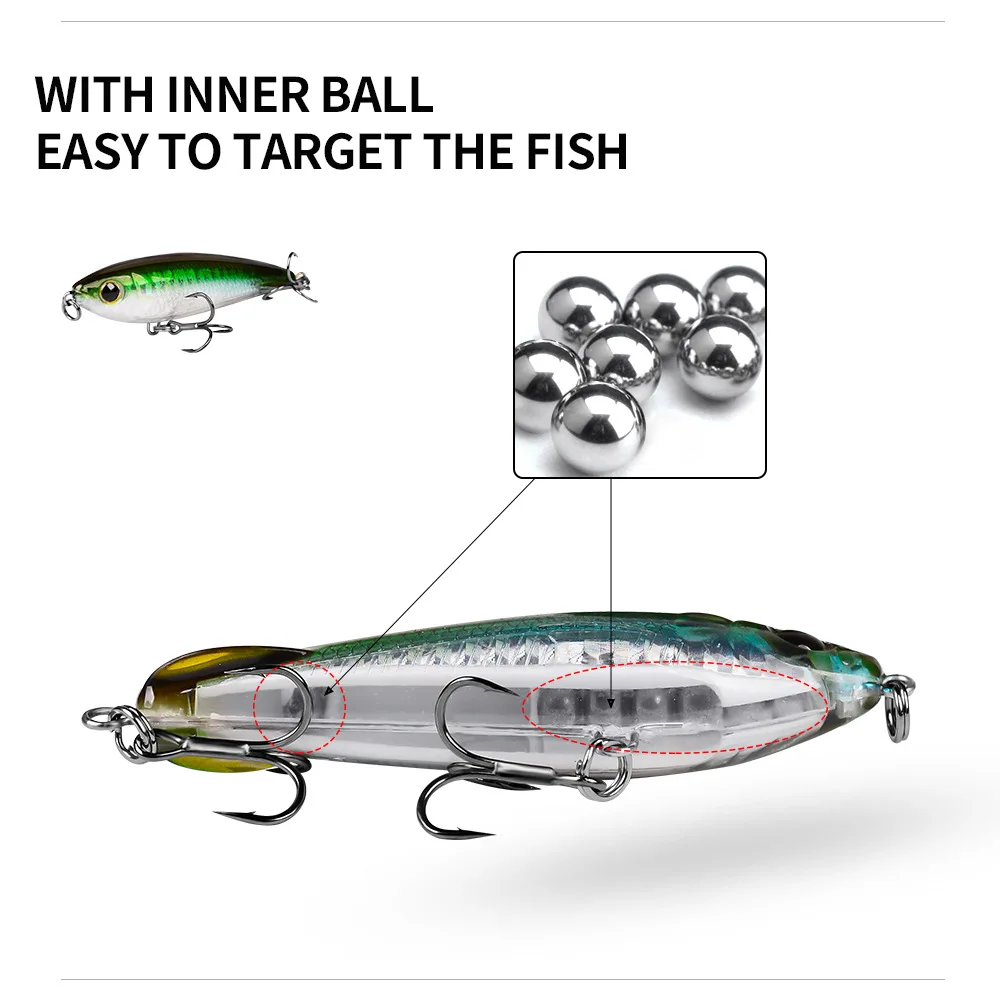 WITH INNER BALL
EASY TO TARGET THE FISH