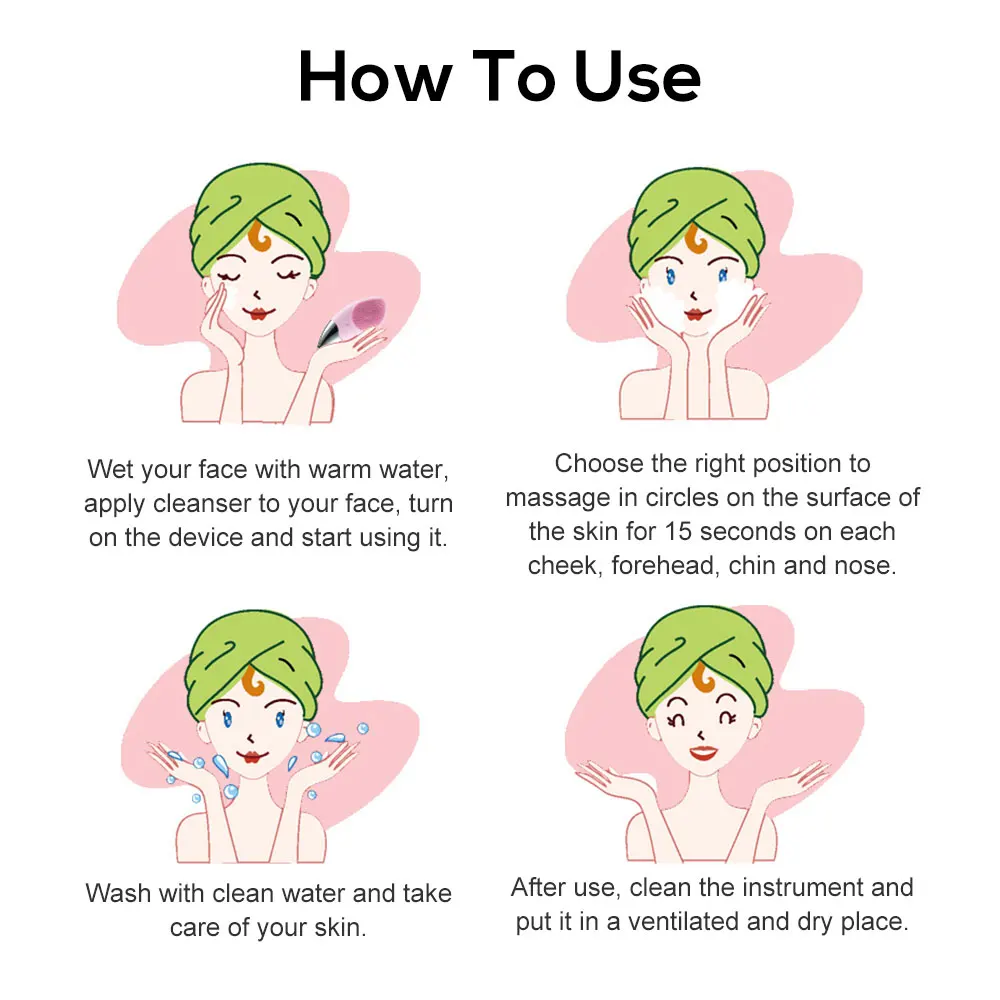 How To Use

Wet your face with warm water, apply cleanser to your face, turn on the device and start using it.

Choose the right position to massage in circles on the surface of the skin for 15 seconds on each cheek, forehead, chin and nose.

Wash with clean water and take care of your skin.

After use, clean the instrument and put it in a ventilated and dry place.