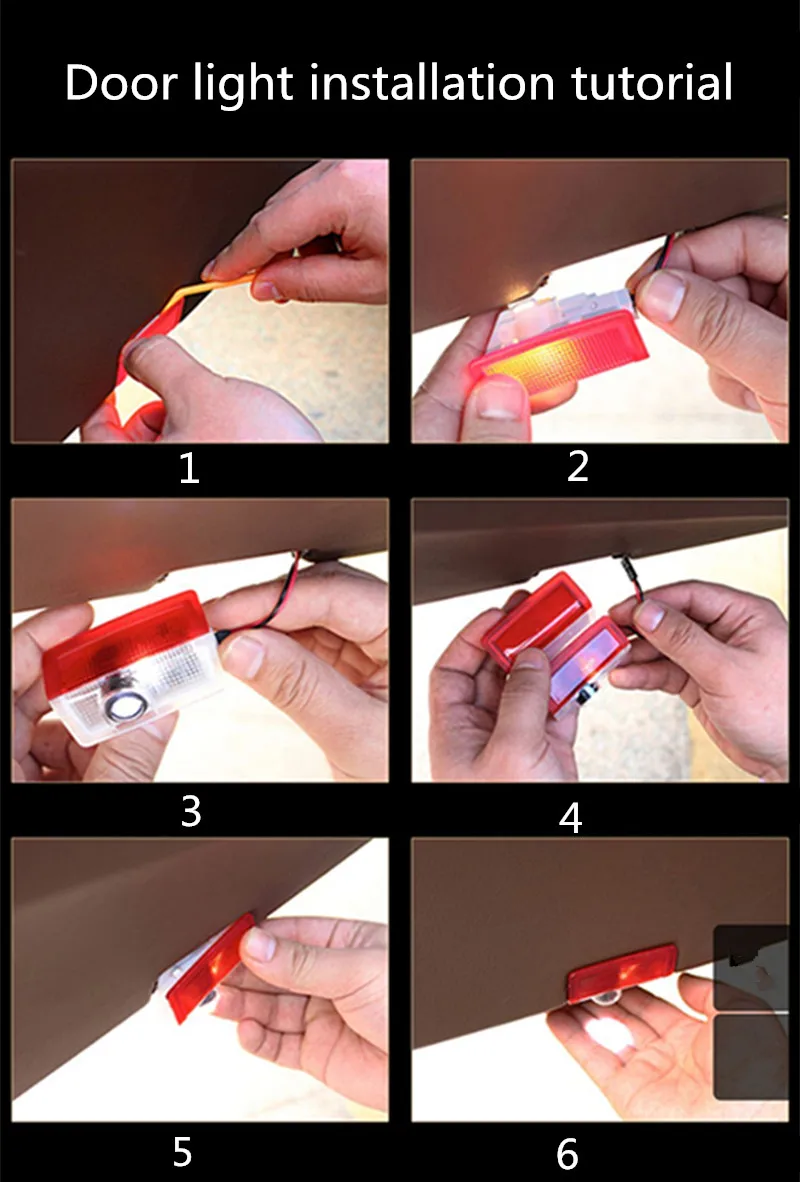 Door light installation tutorial

1

2

3

4

5

6