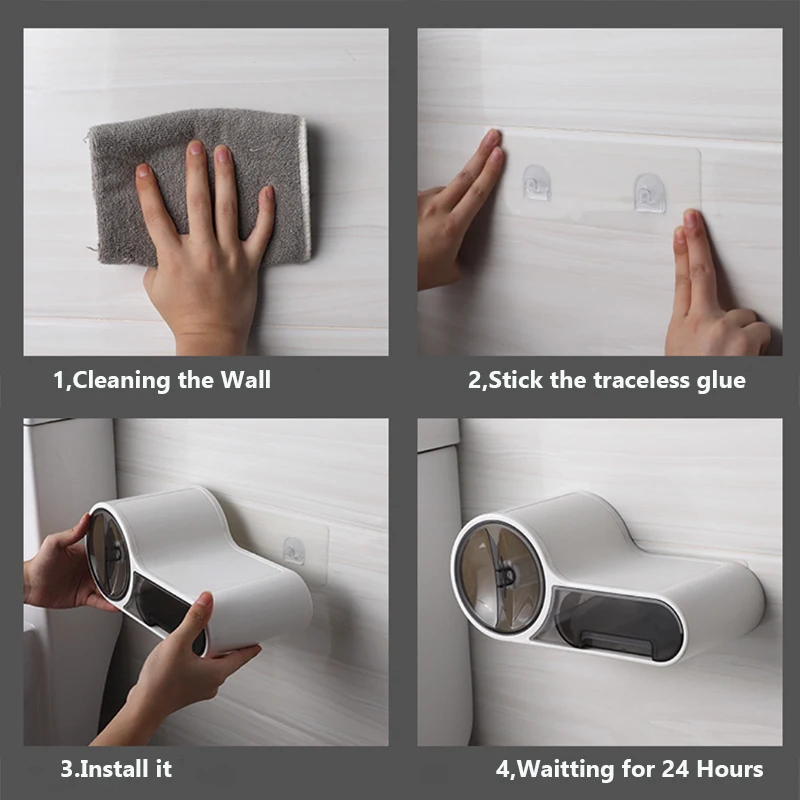 1,Cleaning the Wall

2,Stick the traceless glue

3.Install it

4,Waitting for 24 Hours