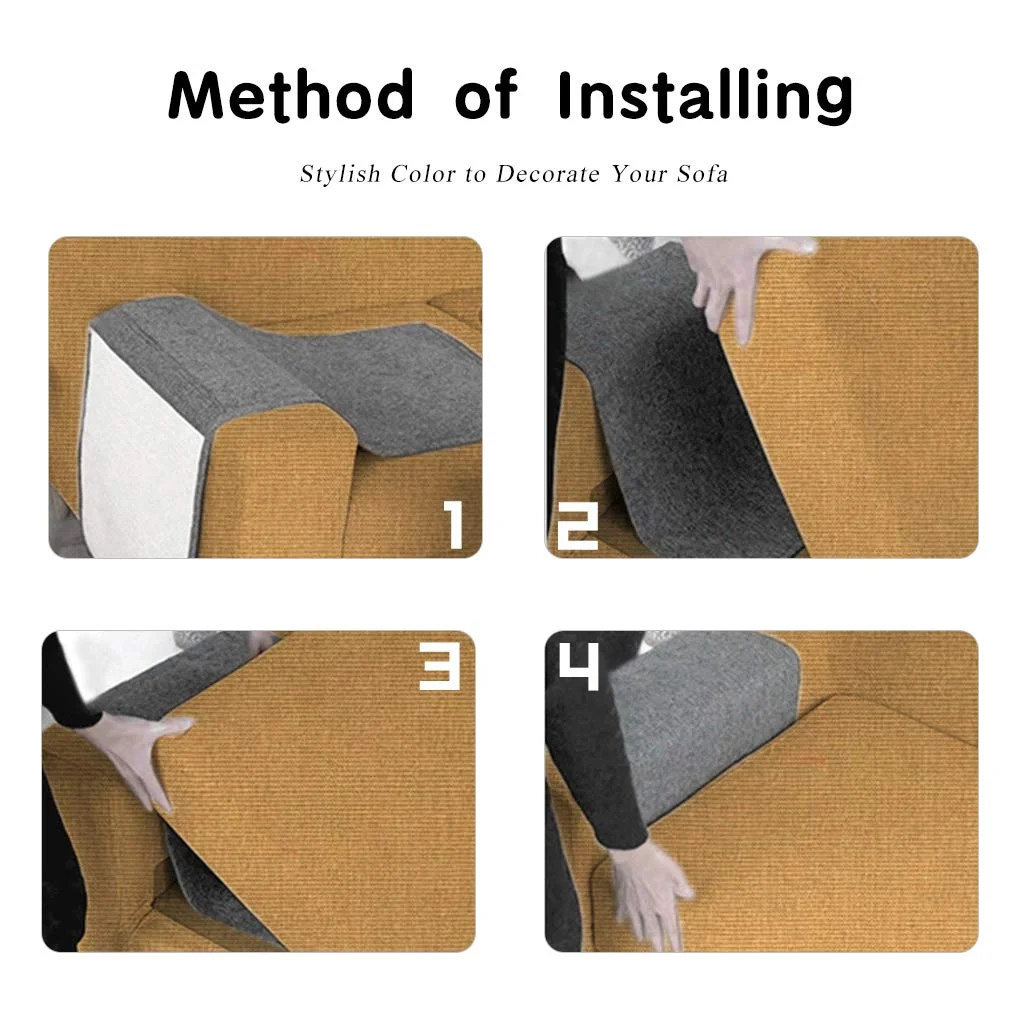 Method of Installing

Stylish Color to Decorate Your Sofa

1

2

3

4