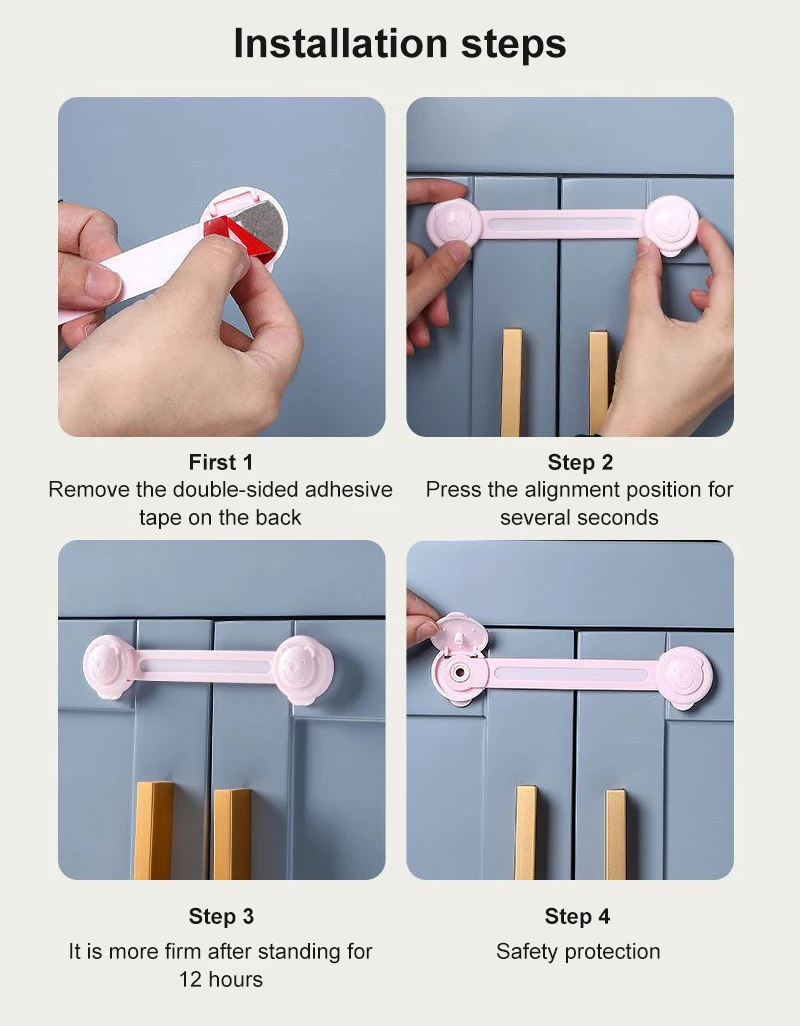 Installation steps

First 1
Remove the double-sided adhesive tape on the back

Step 2
Press the alignment position for several seconds

Step 3
It is more firm after standing for 12 hours

Step 4
Safety protection