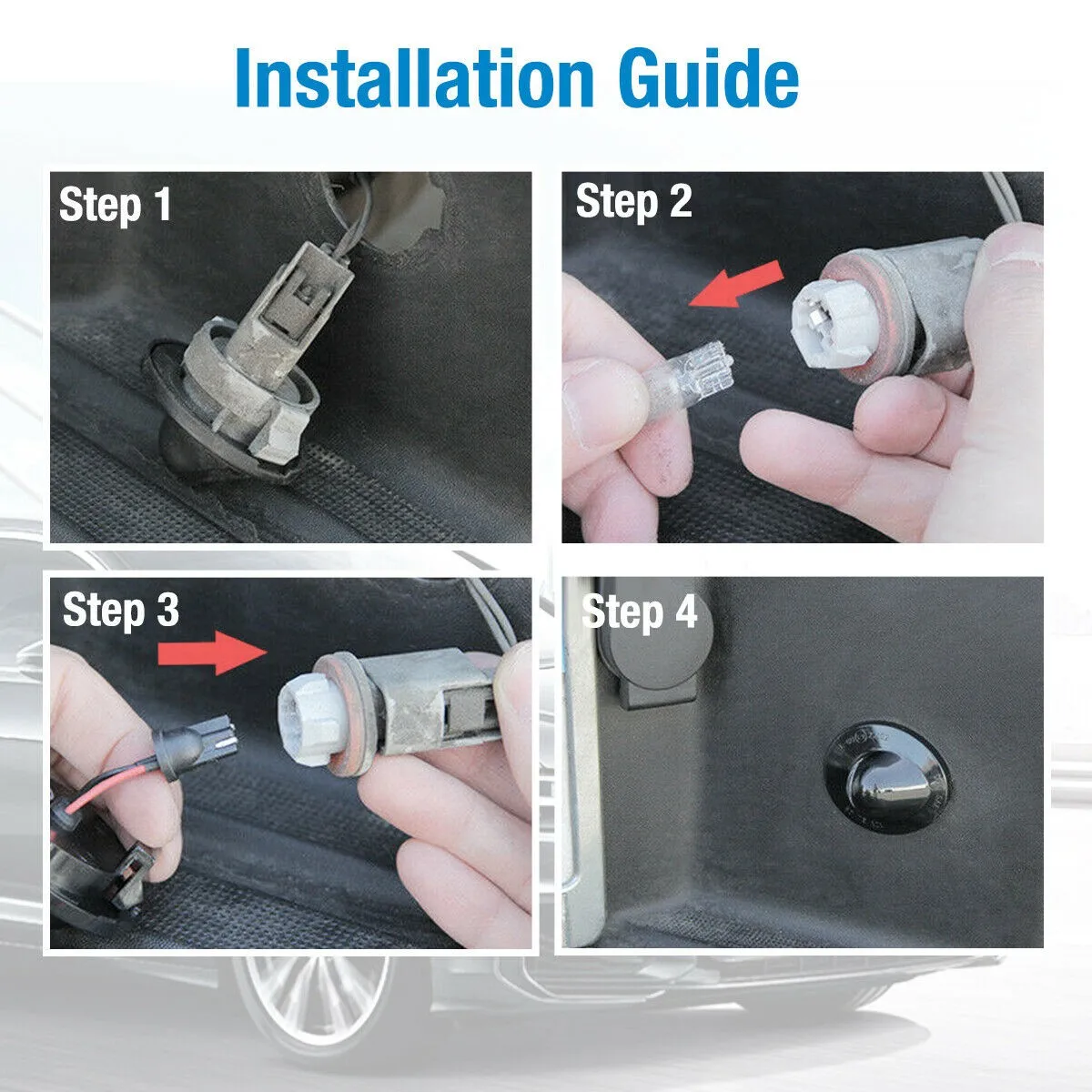 Installation Guide

Step 1

Step 2

Step 3

Step 4