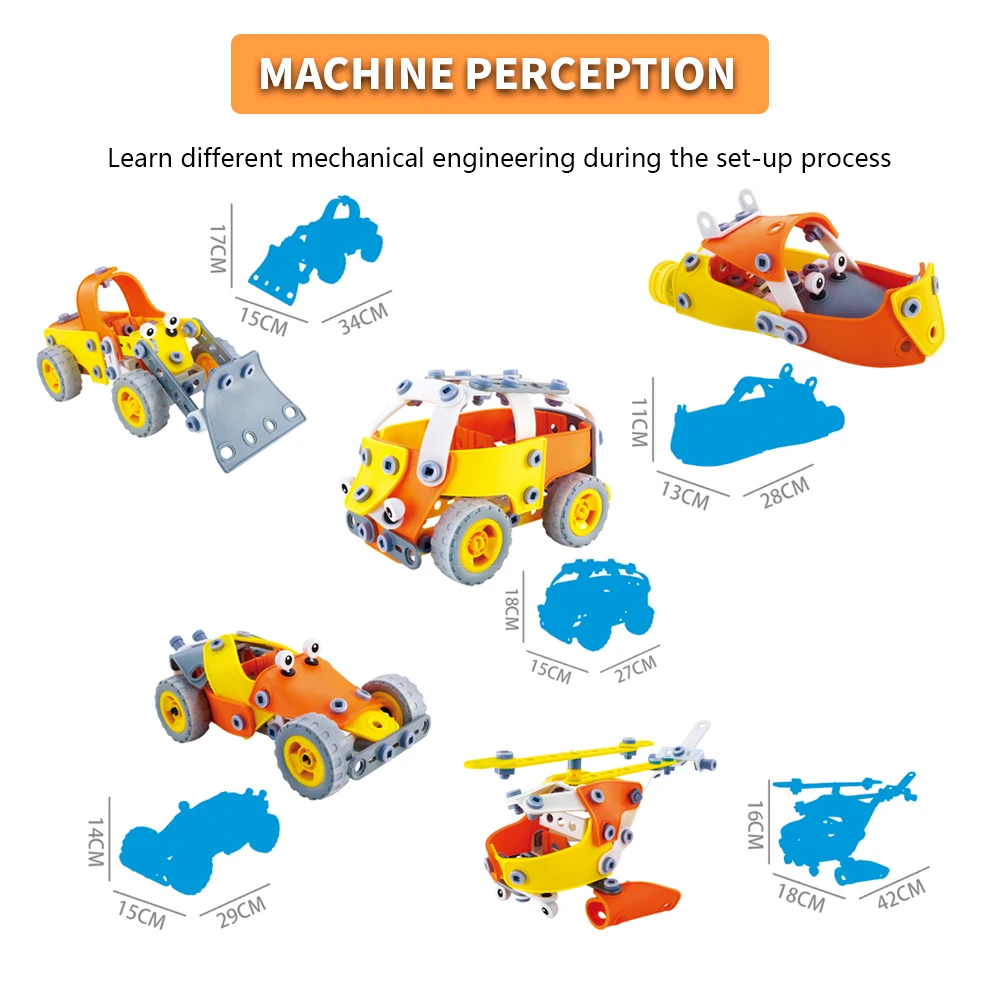 MACHINE PERCEPTION

Learn different mechanical engineering during the set-up process

17CM
15CM
34CM

11CM
13CM
28CM

18CM
15CM
27CM

14CM
15CM
29CM

16CM
18CM
42CM