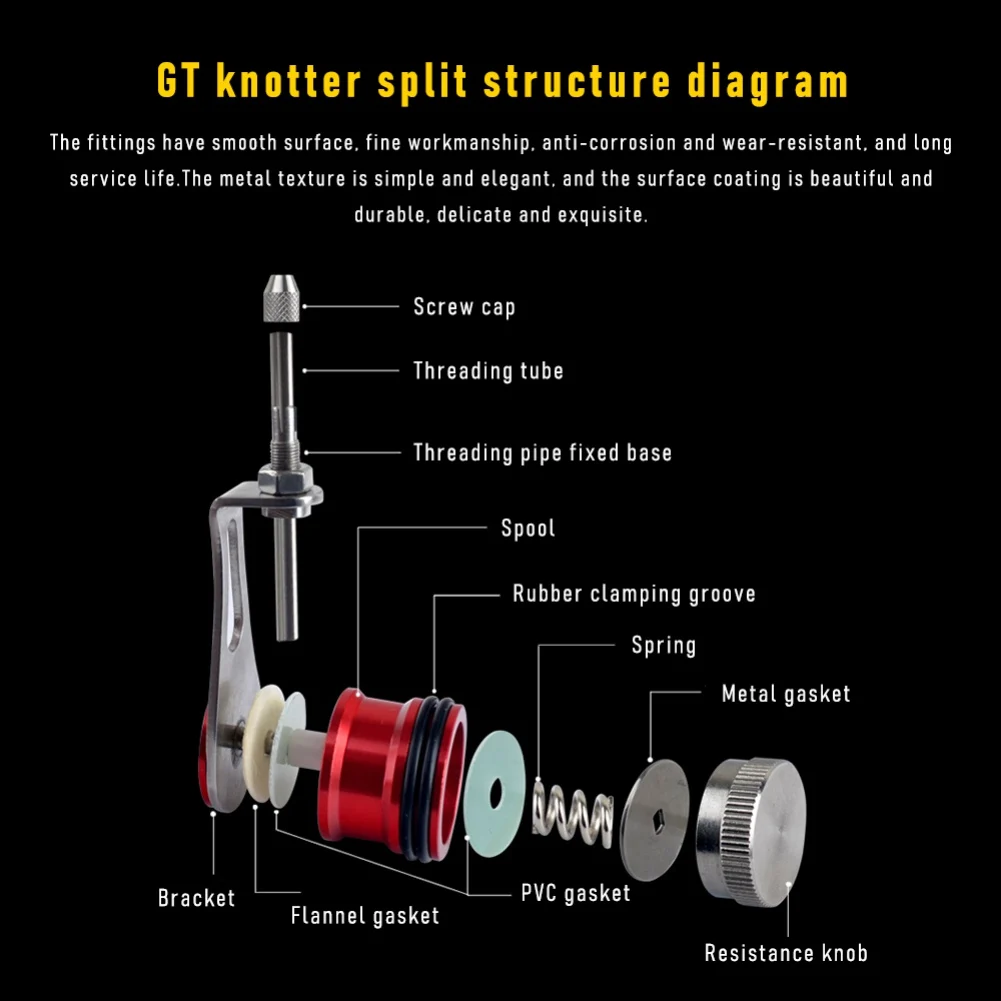 GT knotter split structure diagram

The fittings have smooth surface, fine workmanship, anti-corrosion and wear-resistant, and long service life.The metal texture is simple and elegant, and the surface coating is beautiful and durable, delicate and exquisite.

Screw cap

Threading tube

Threading pipe fixed base

Spool

Rubber clamping groove

Spring

Metal gasket

Bracket

Flannel gasket

PVC gasket

Resistance knob