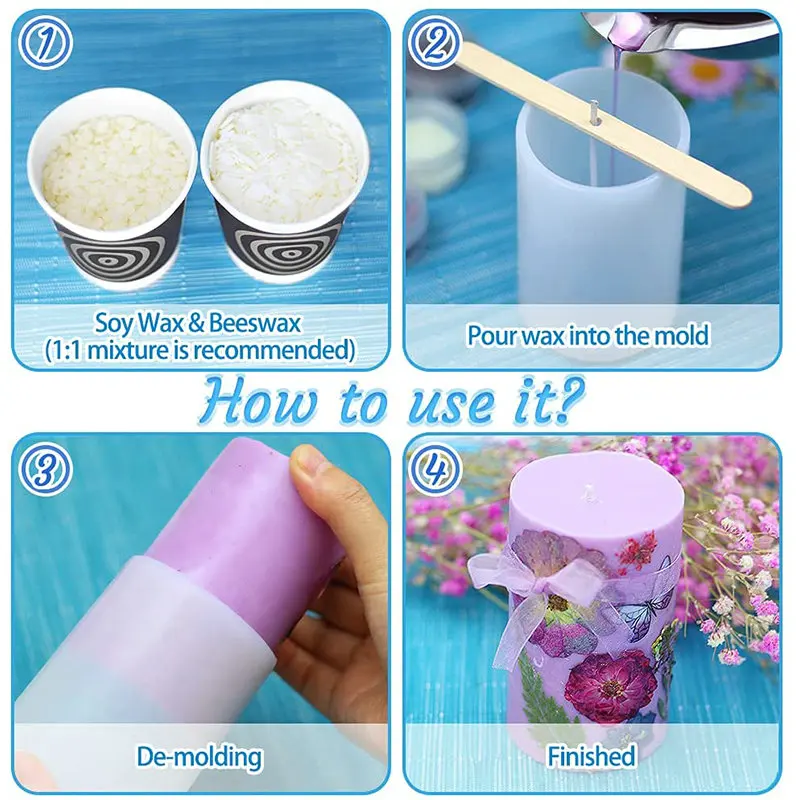 1

Soy Wax & Beeswax
(1:1 mixture is recommended)

2

Pour wax into the mold

How to use it?

3

De-molding

4

Finished