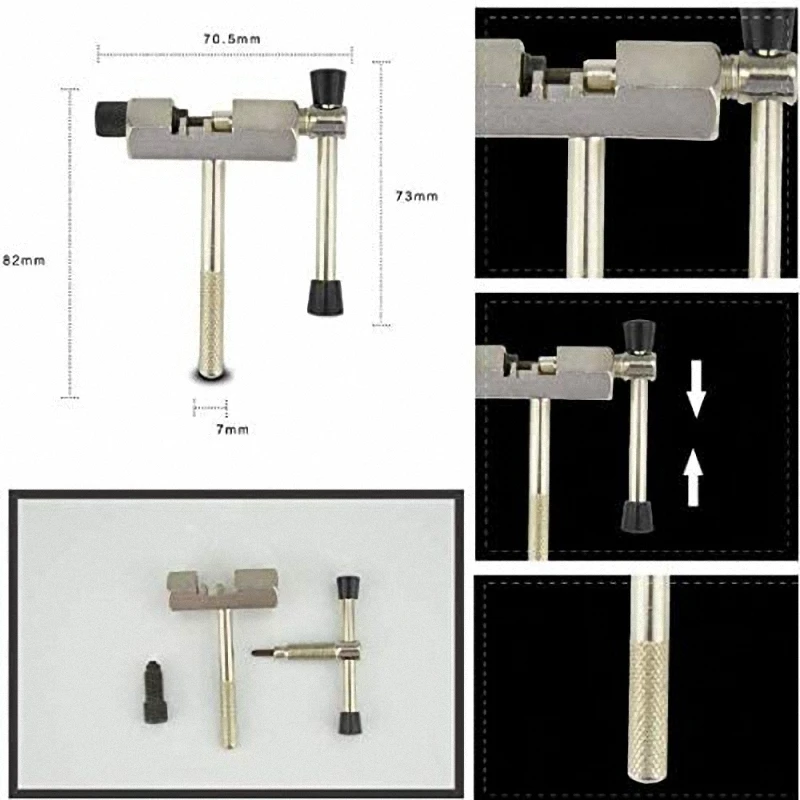 70.5mm

73mm

82mm

7mm