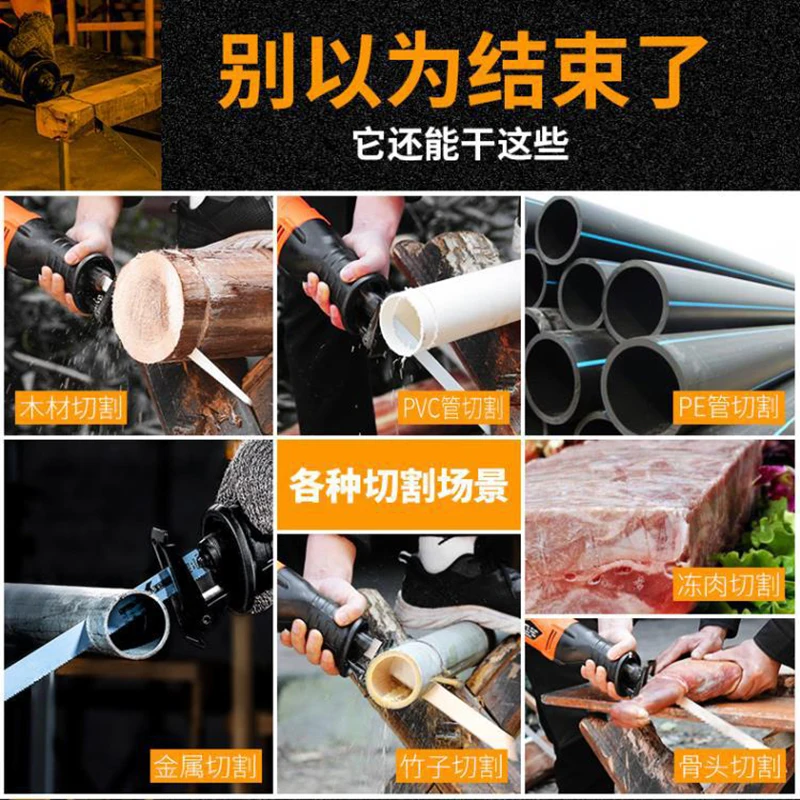 别以为结束了
它还能干这些

木材切割

PVC管切割

PE管切割

各种切割场景

冻肉切割

金属切割

竹子切割

骨头切割