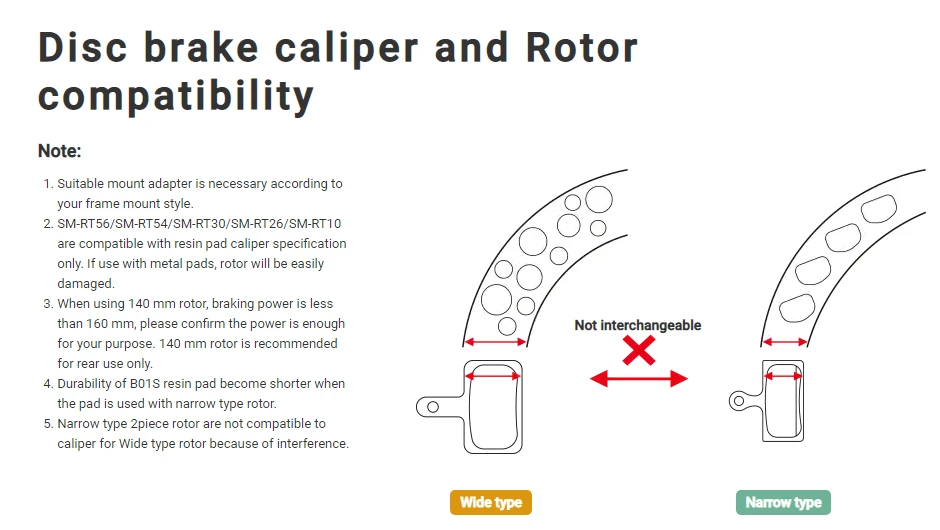 Disc brake caliper and Rotor compatibility

Note:

1. Suitable mount adapter is necessary according to your frame mount style.
2. SM-RT56/SM-RT54/SM-RT30/SM-RT26/SM-RT10 are compatible with resin pad caliper specification only. If use with metal pads, rotor will be easily damaged.
3. When using 140 mm rotor, braking power is less than 160 mm, please confirm the power is enough for your purpose. 140 mm rotor is recommended for rear use only.
4. Durability of B01S resin pad become shorter when the pad is used with narrow type rotor.
5. Narrow type 2piece rotor are not compatible to caliper for Wide type rotor because of interference.

Not interchangeable

Wide type

Narrow type