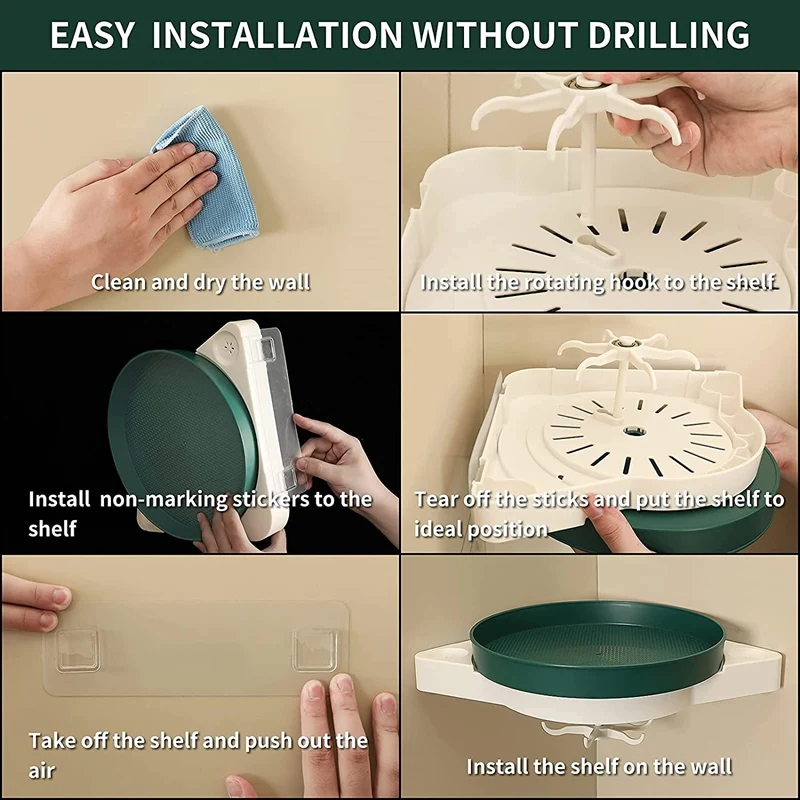 EASY INSTALLATION WITHOUT DRILLING

Clean and dry the wall

Install the rotating hook to the shelf

Install non-marking stickers to the shelf

Tear off the sticks and put the shelf to ideal position

Take off the shelf and push out the air

Install the shelf on the wall