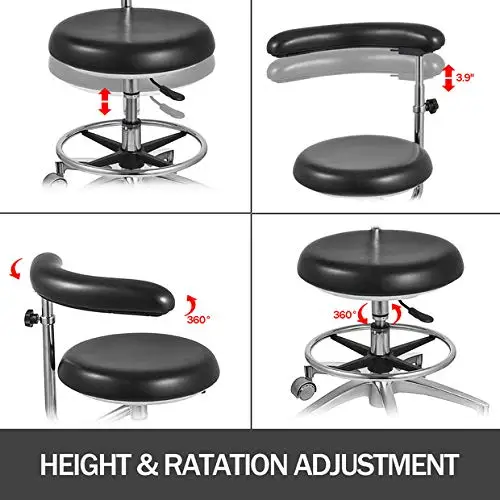 3.9"

360°

360°

HEIGHT & RATATION ADJUSTMENT