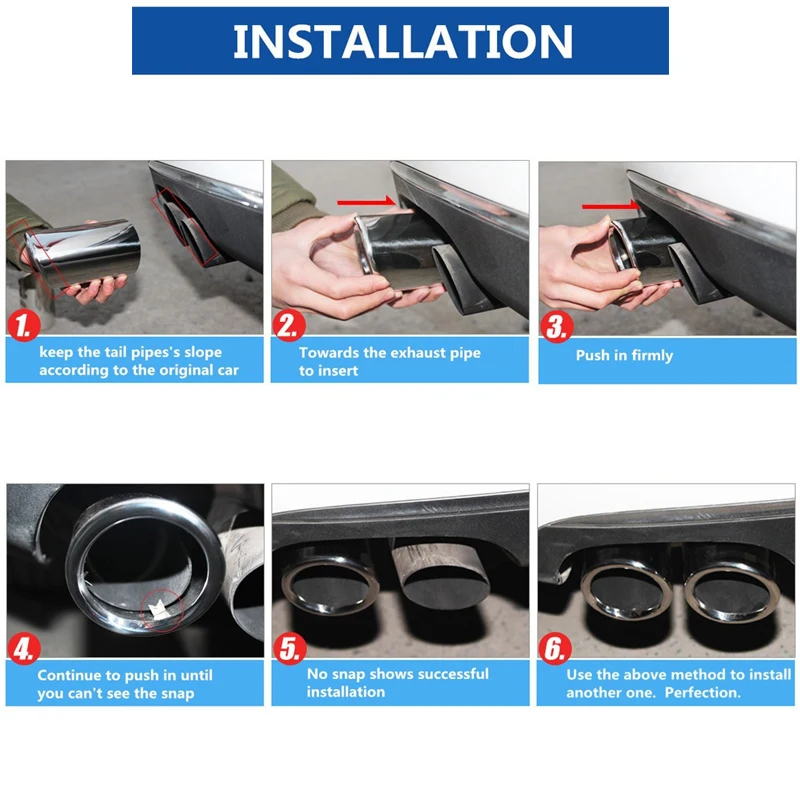 INSTALLATION

1. keep the tail pipes's slope according to the original car

2. Towards the exhaust pipe to insert

3. Push in firmly

4. Continue to push in until you can't see the snap

5. No snap shows successful installation

6. Use the above method to install another one. Perfection.