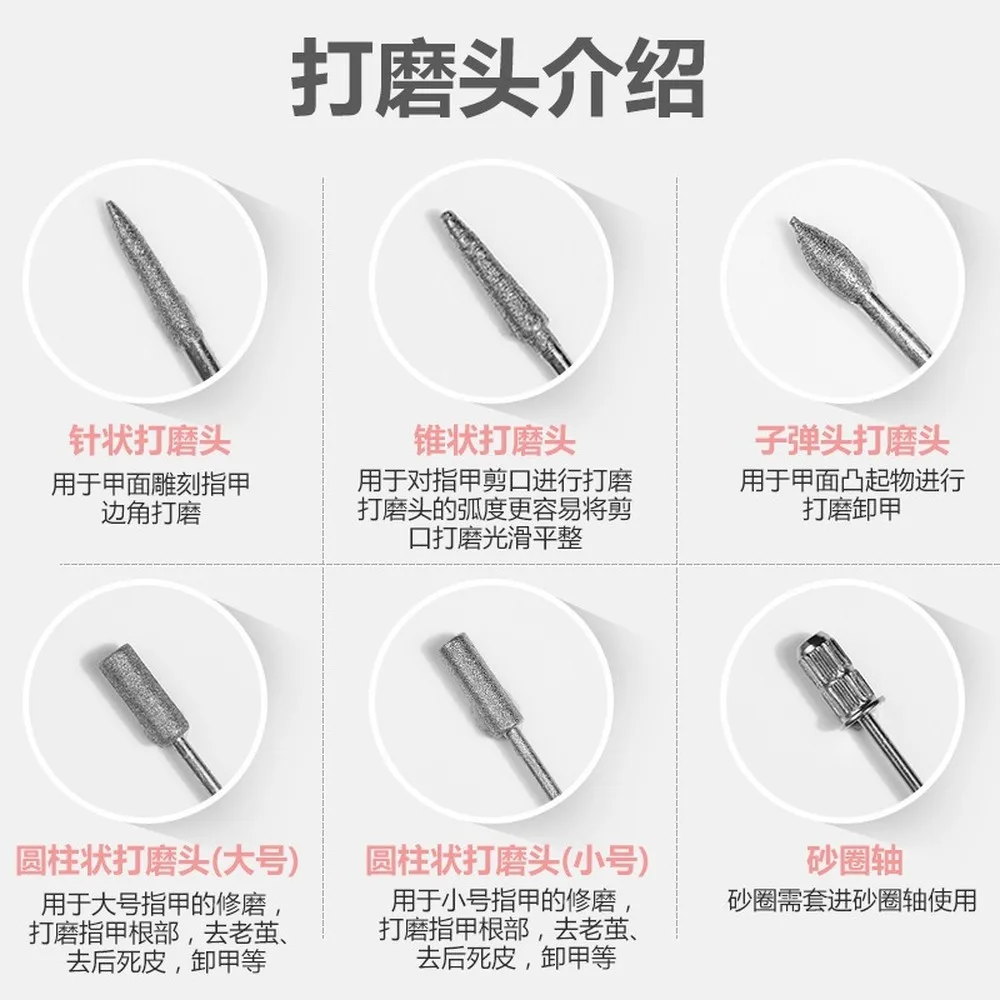 打磨头介绍

针状打磨头
用于甲面雕刻指甲边角打磨

锥状打磨头
用于对指甲剪口进行打磨打磨头的弧度更容易将剪口打磨光滑平整

子弹头打磨头
用于甲面凸起物进行打磨卸甲

圆柱状打磨头(大号)
用于大号指甲的修磨，打磨指甲根部，去老茧、去后死皮，卸甲等

圆柱状打磨头(小号)
用于小号指甲的修磨，打磨指甲根部，去老茧、去后死皮，卸甲等

砂圈轴
砂圈需套进砂圈轴使用