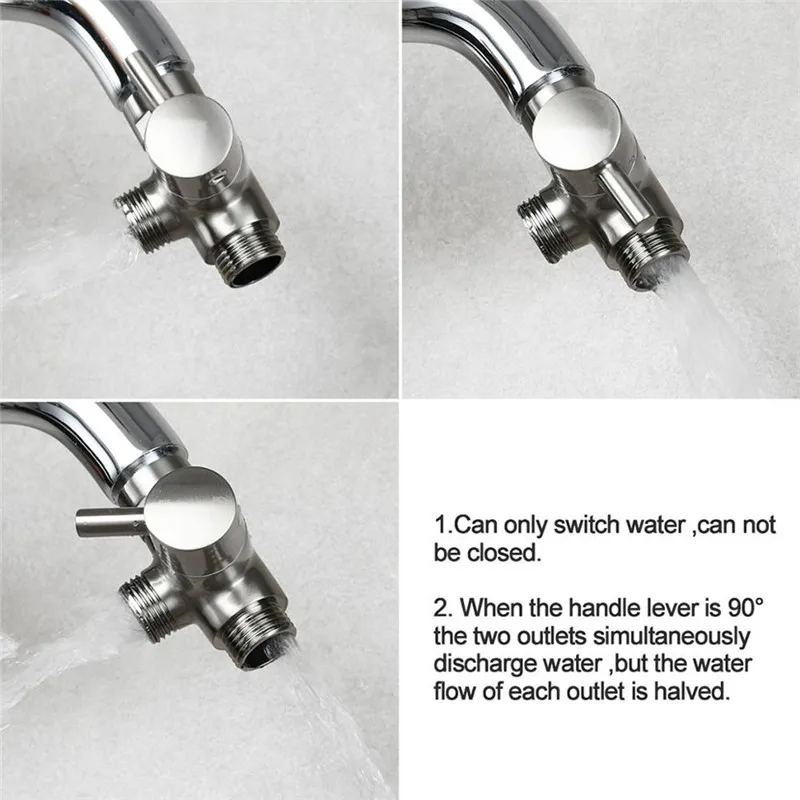 1.Can only switch water ,can not be closed.

2. When the handle lever is 90° the two outlets simultaneously discharge water ,but the water flow of each outlet is halved.