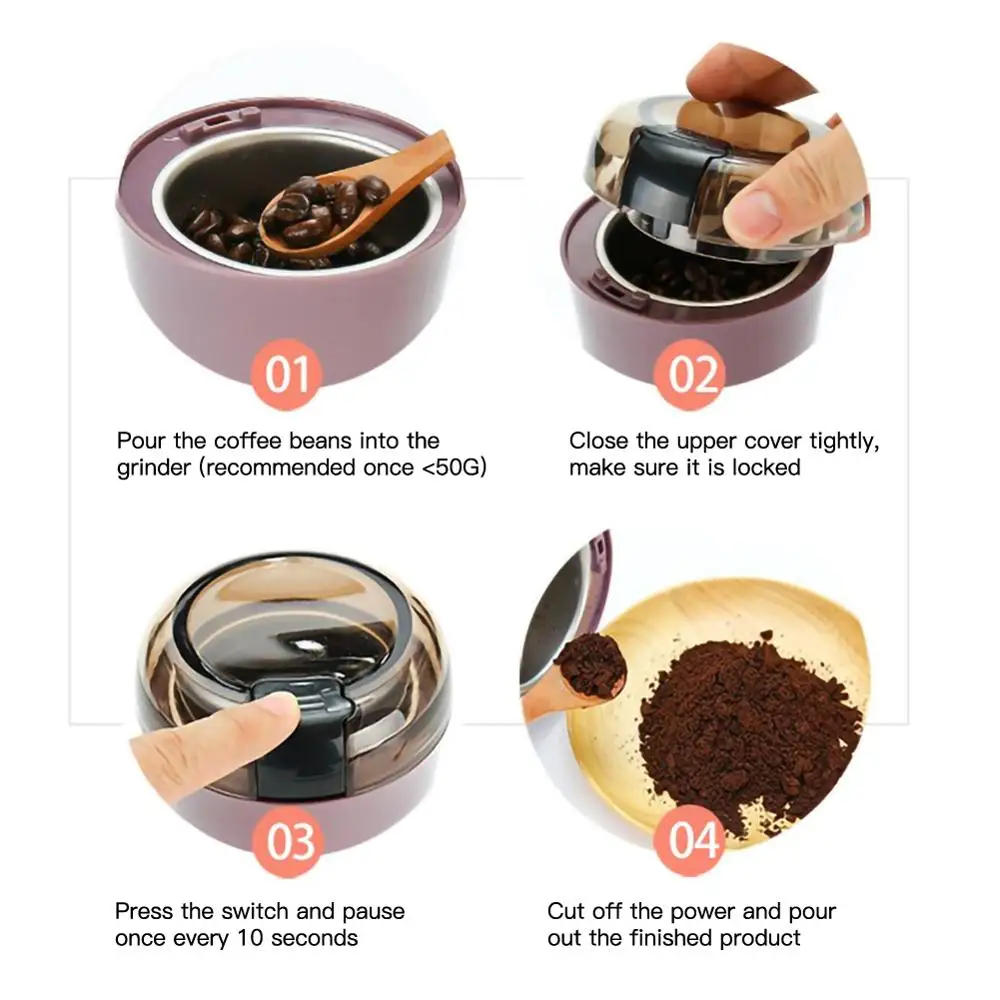 01

Pour the coffee beans into the grinder (recommended once <50G)

02

Close the upper cover tightly, make sure it is locked

03

Press the switch and pause once every 10 seconds

04

Cut off the power and pour out the finished product