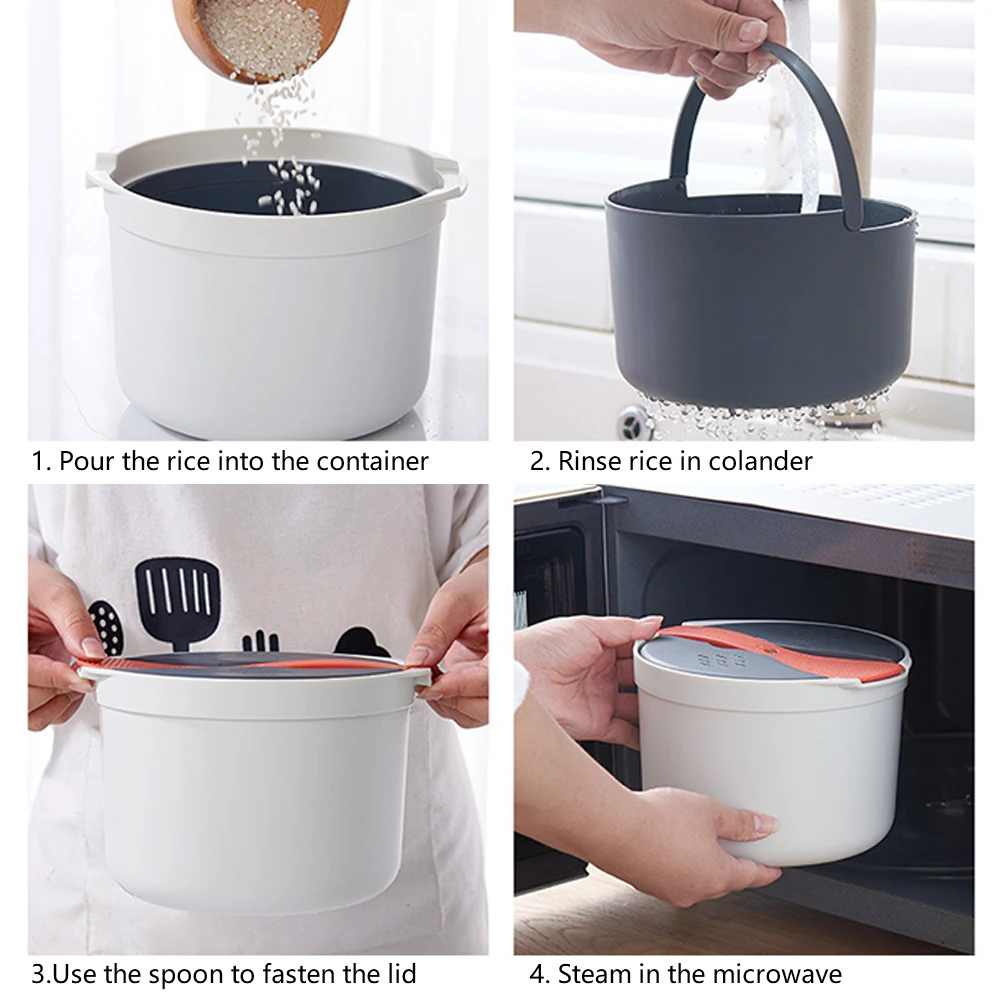 1. Pour the rice into the container

2. Rinse rice in colander

3.Use the spoon to fasten the lid

4. Steam in the microwave