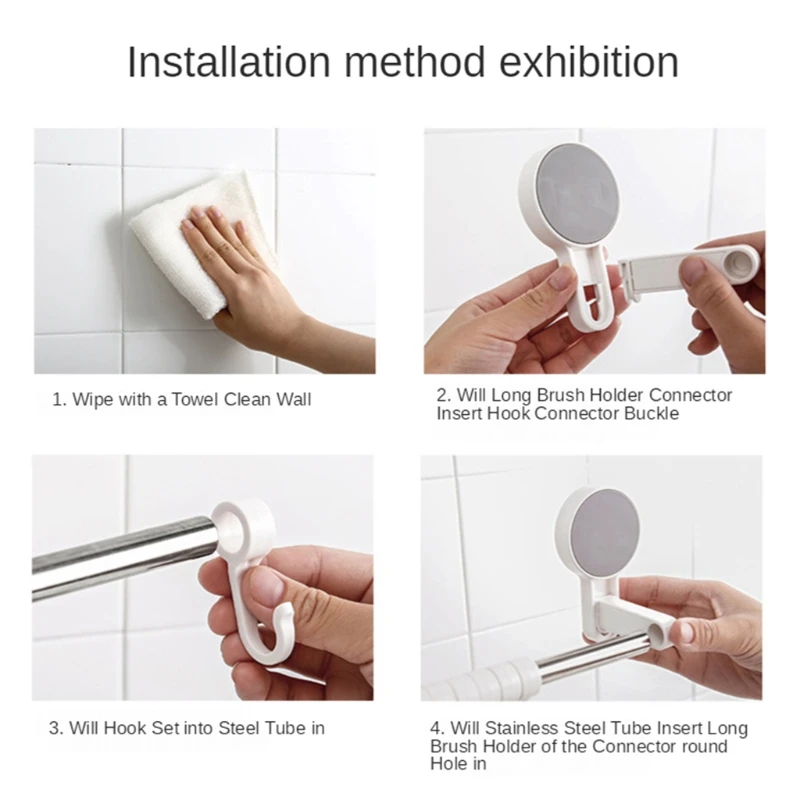 Installation method exhibition

1. Wipe with a Towel Clean Wall

2. Will Long Brush Holder Connector Insert Hook Connector Buckle

3. Will Hook Set into Steel Tube in

4. Will Stainless Steel Tube Insert Long Brush Holder of the Connector round Hole in