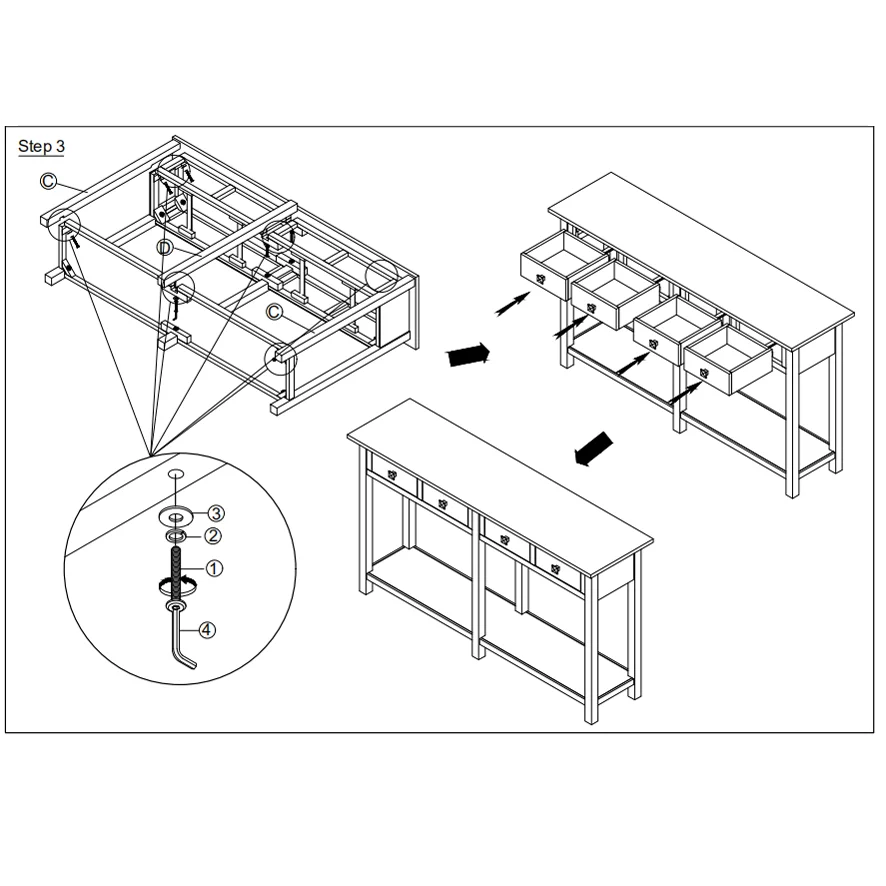 Step 3

C

D

C

3
2
1
4