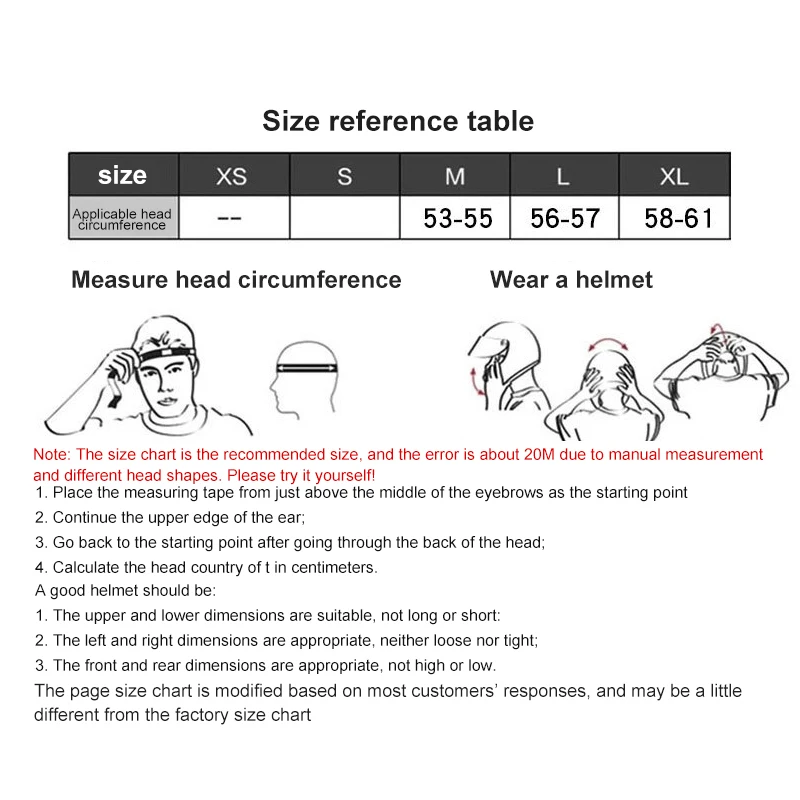 Size reference table

| size | XS | S | M | L | XL |
|---|---|---|---|---|---|
| Applicable head circumference | -- | | 53-55 | 56-57 | 58-61 |

Measure head circumference

Wear a helmet

Note: The size chart is the recommended size, and the error is about 20M due to manual measurement and different head shapes. Please try it yourself!

1. Place the measuring tape from just above the middle of the eyebrows as the starting point
2. Continue the upper edge of the ear;
3. Go back to the starting point after going through the back of the head;
4. Calculate the head country of t in centimeters.

A good helmet should be:
1. The upper and lower dimensions are suitable, not long or short:
2. The left and right dimensions are appropriate, neither loose nor tight;
3. The front and rear dimensions are appropriate, not high or low.

The page size chart is modified based on most customers' responses, and may be a little different from the factory size chart