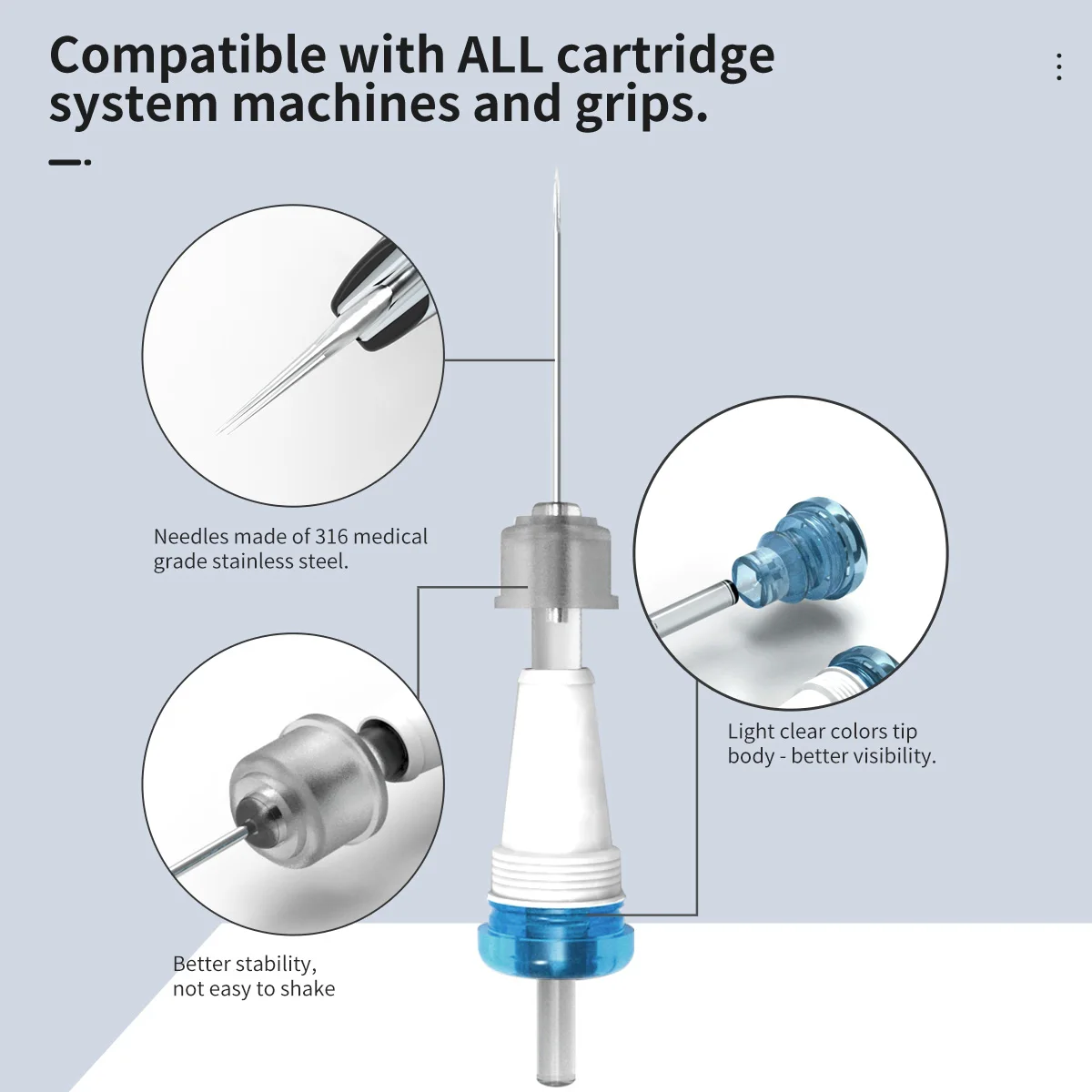 Compatible with ALL cartridge system machines and grips.

Needles made of 316 medical grade stainless steel.

Light clear colors tip body - better visibility.

Better stability, not easy to shake