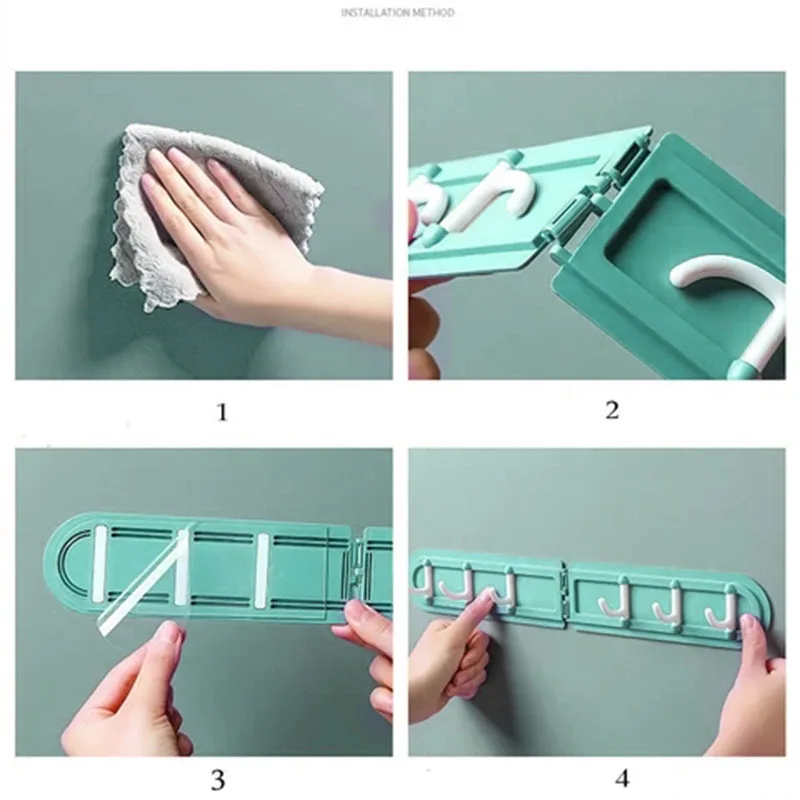 INSTALLATION METHOD

1

2

3

4