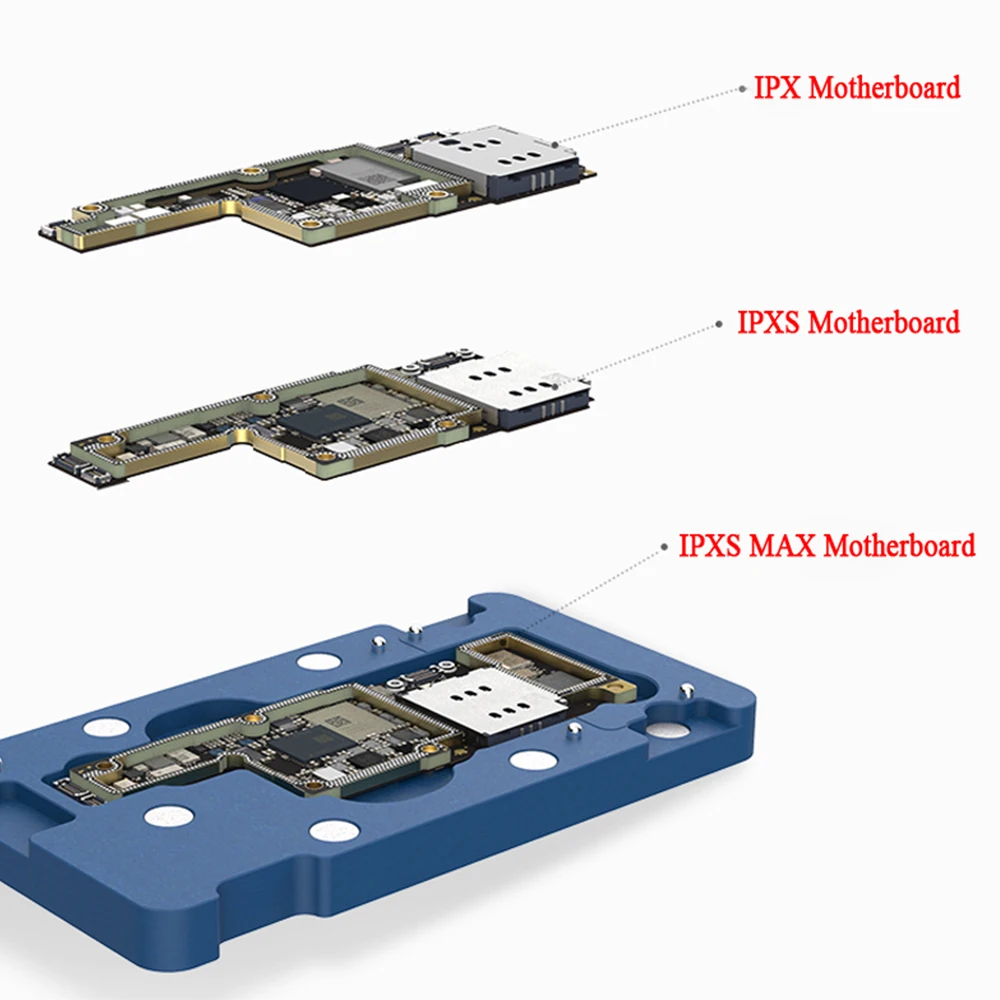 IPX Motherboard

IPXS Motherboard

IPXS MAX Motherboard