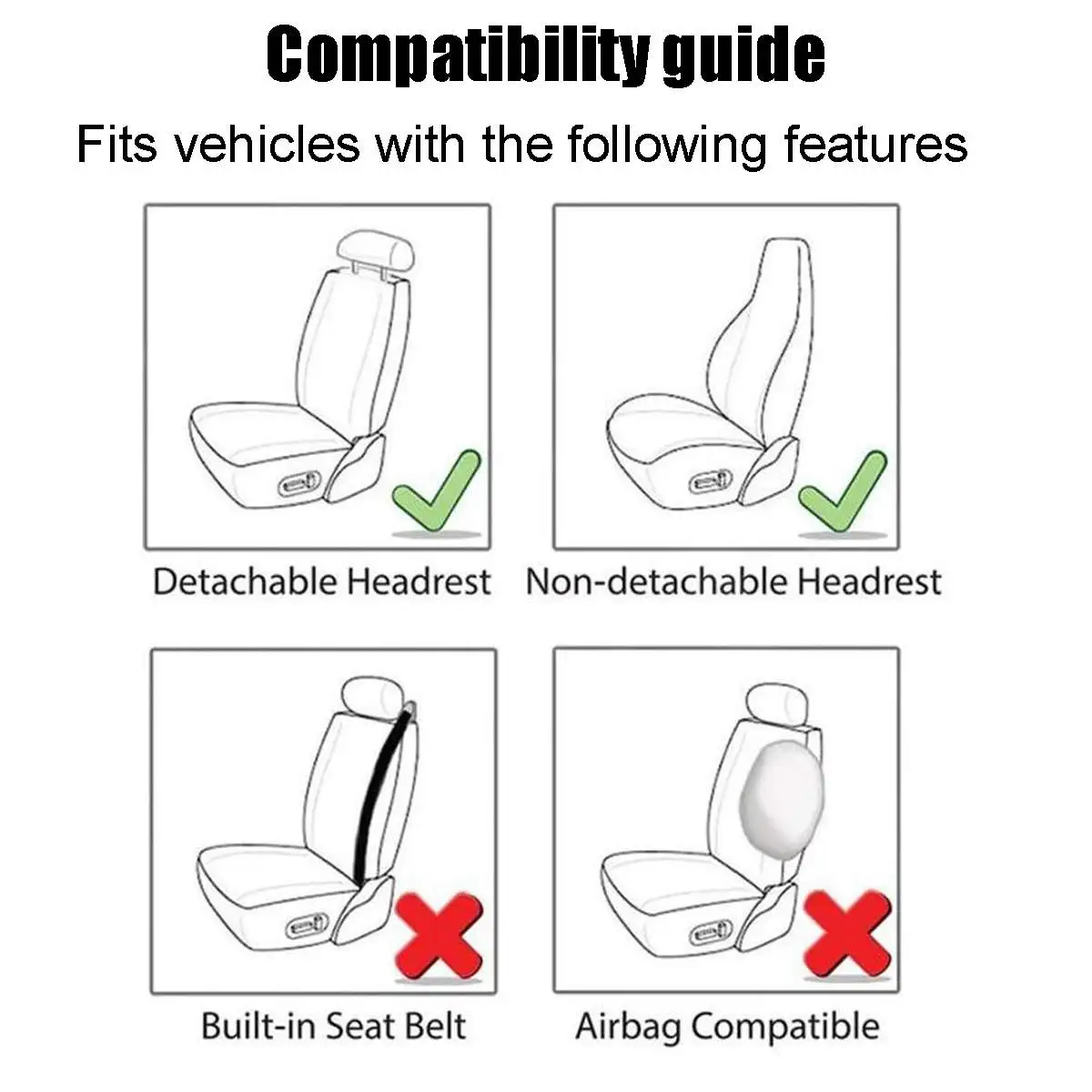 Compatibility guide

Fits vehicles with the following features

Detachable Headrest

Non-detachable Headrest

Built-in Seat Belt

Airbag Compatible