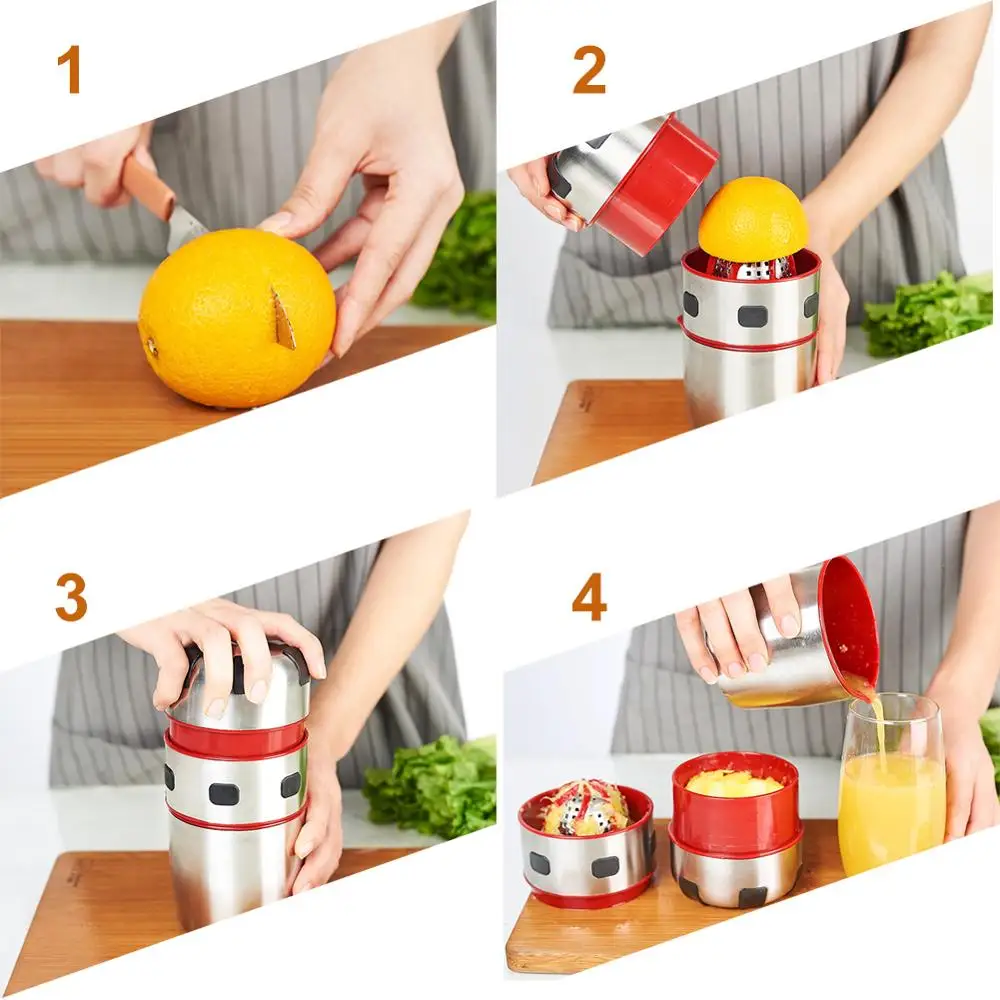 1

2

3

4