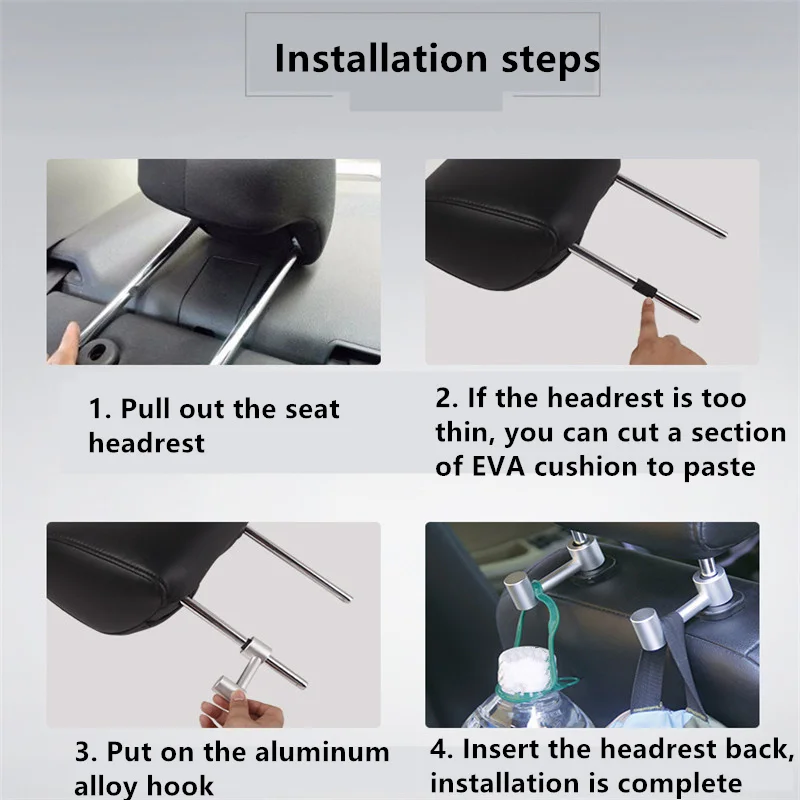 Installation steps

1. Pull out the seat headrest

2. If the headrest is too thin, you can cut a section of EVA cushion to paste

3. Put on the aluminum alloy hook

4. Insert the headrest back, installation is complete