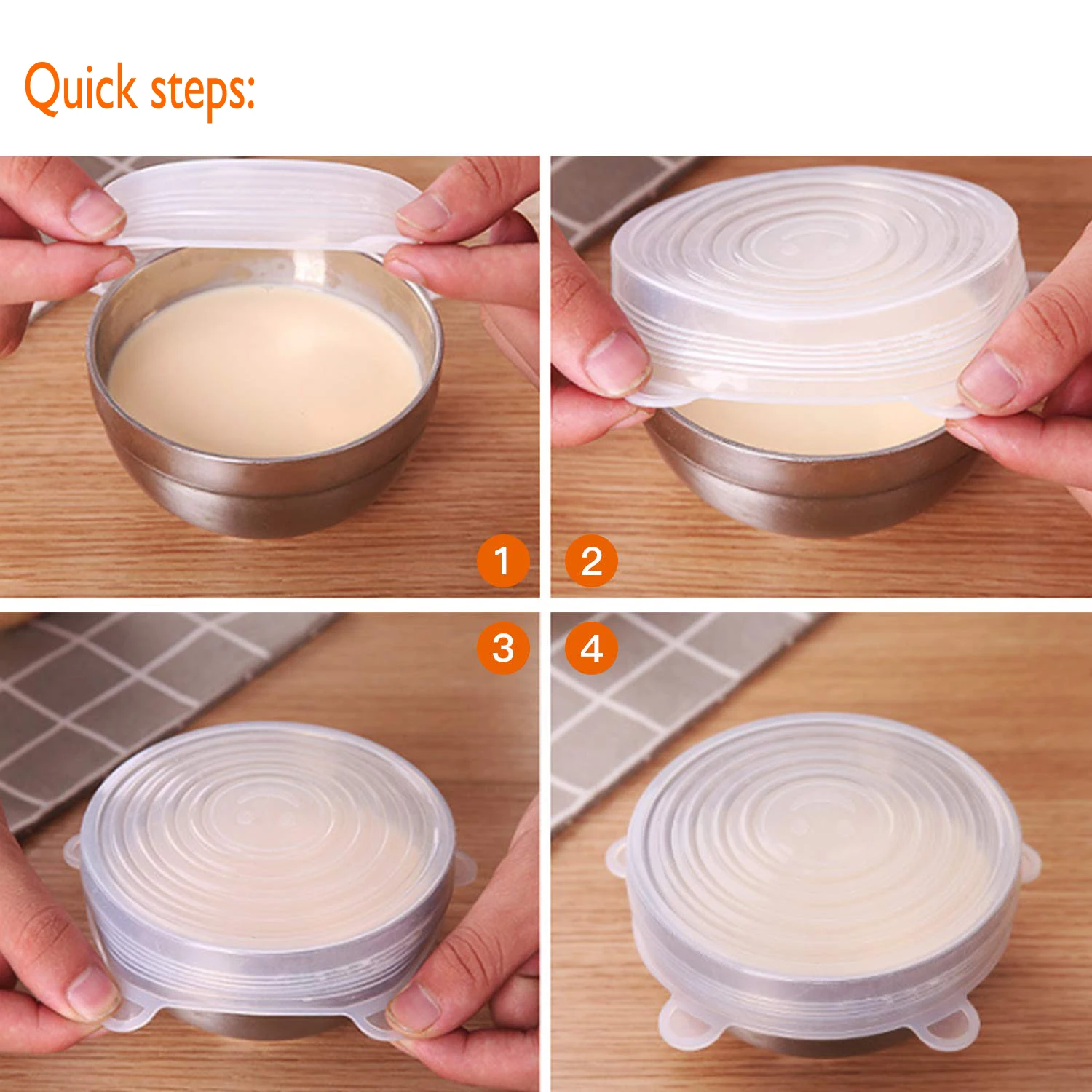 Quick steps:

1

2

3

4