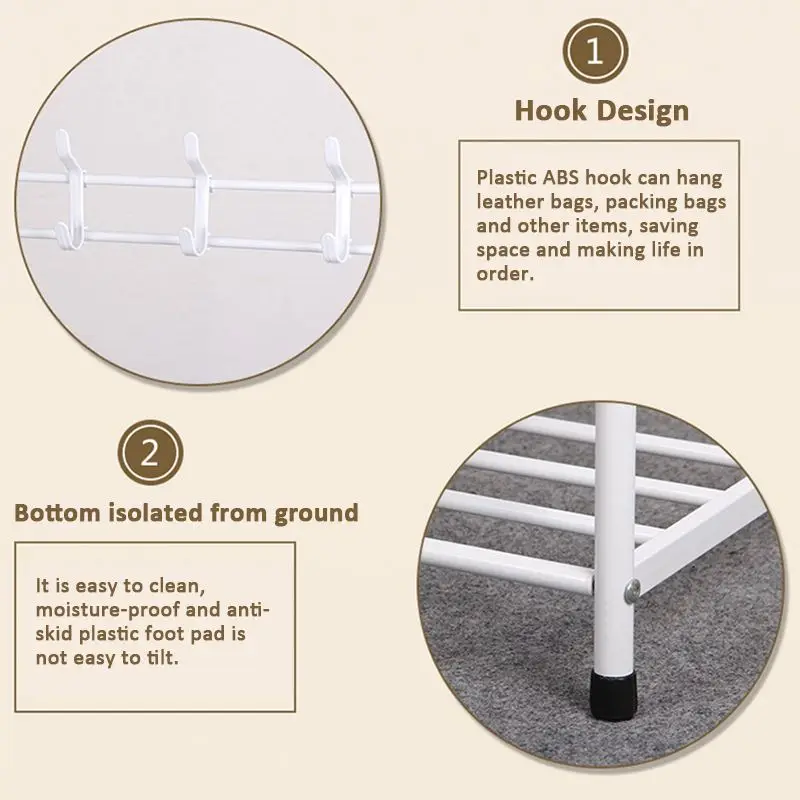 1

Hook Design

Plastic ABS hook can hang leather bags, packing bags and other items, saving space and making life in order.

2

Bottom isolated from ground

It is easy to clean, moisture-proof and anti-skid plastic foot pad is not easy to tilt.