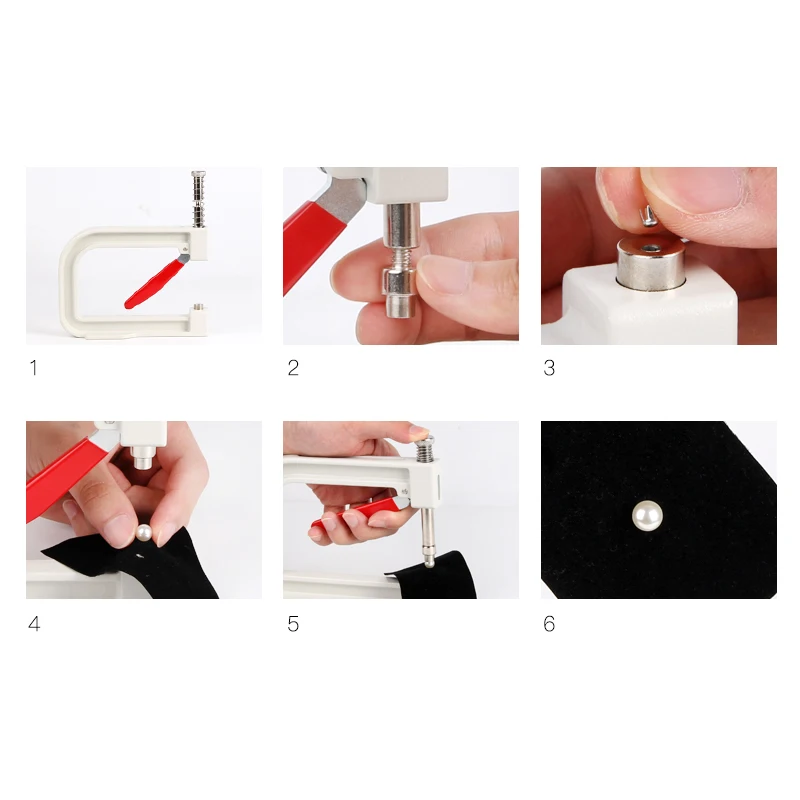 1

2

3

4

5

6