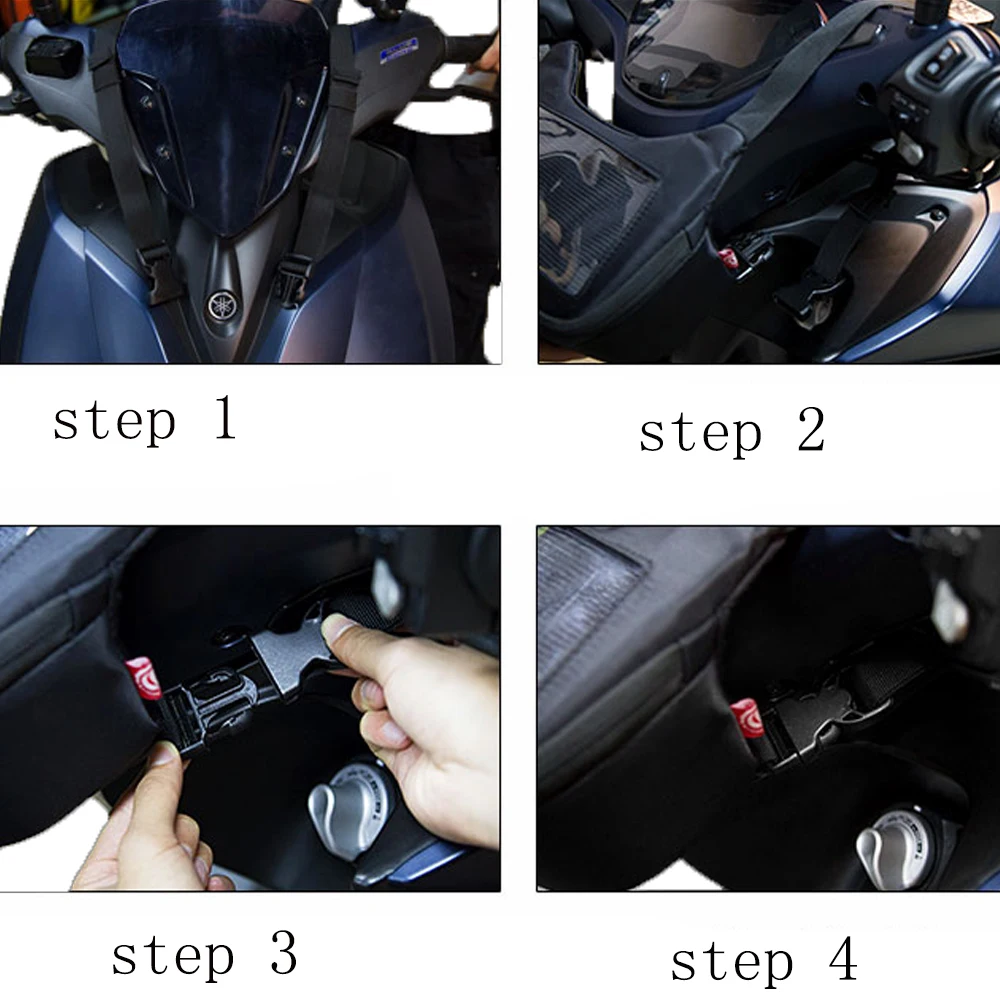 step 1

step 2

step 3

step 4