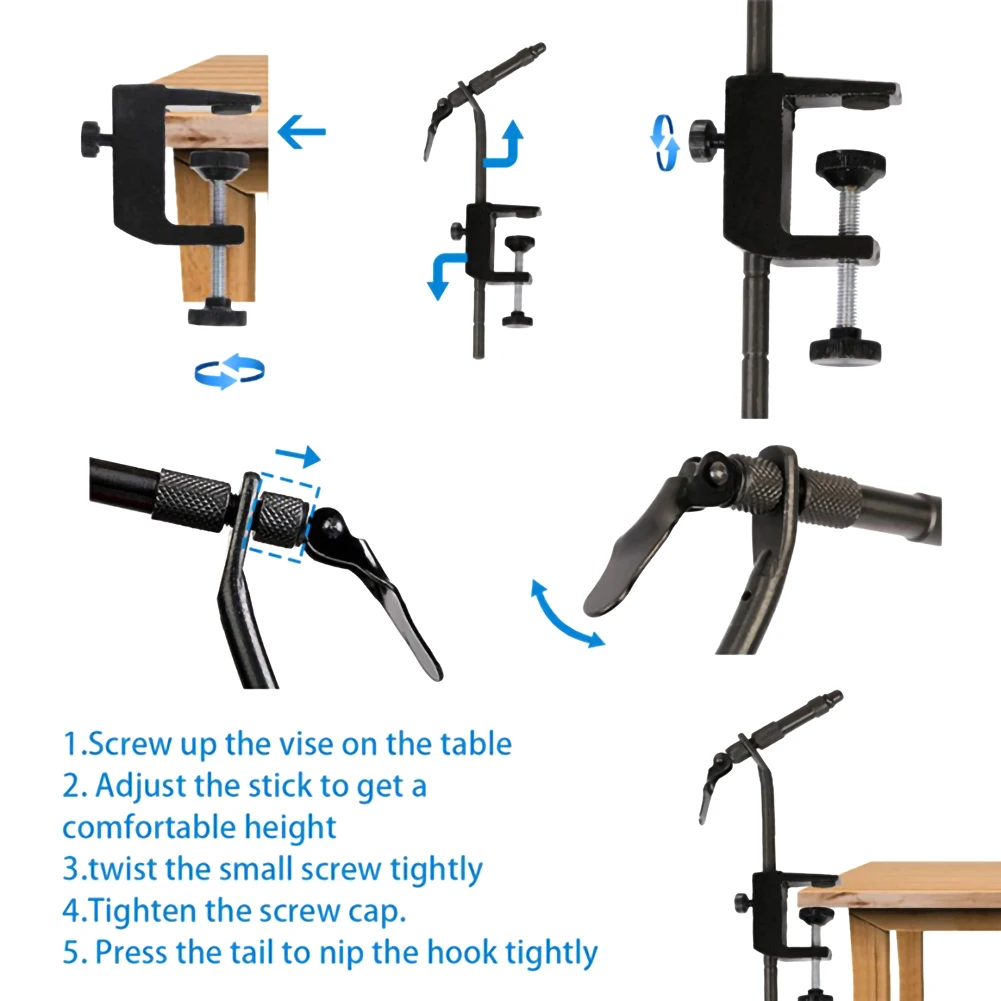 1.Screw up the vise on the table
2. Adjust the stick to get a comfortable height
3.twist the small screw tightly
4.Tighten the screw cap.
5. Press the tail to nip the hook tightly