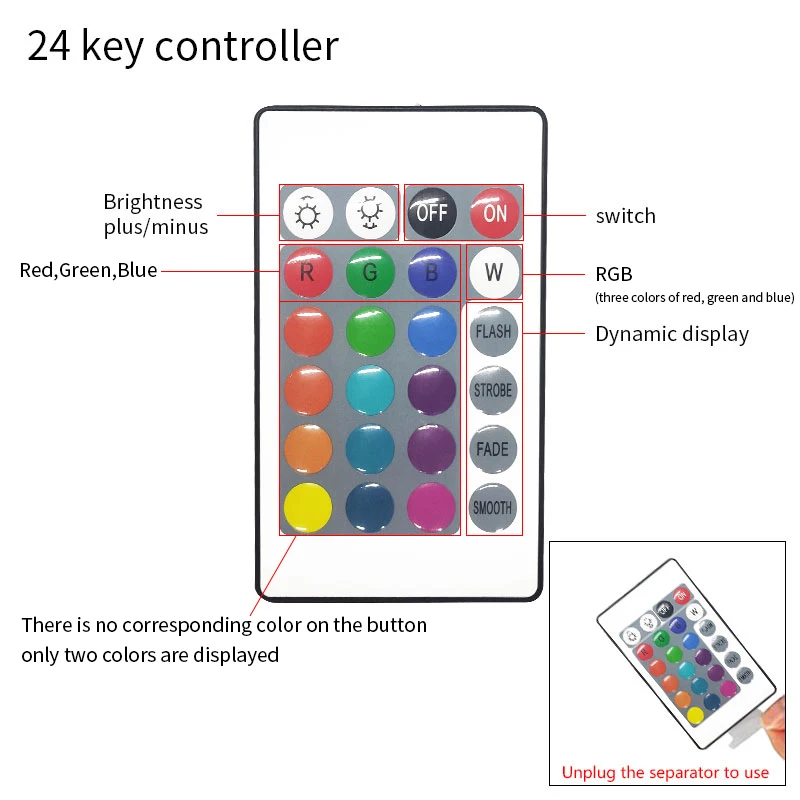 24 key controller

Brightness plus/minus

OFF ON

switch

Red,Green,Blue

R G B

W

RGB
(three colors of red, green and blue)

FLASH

Dynamic display

STROBE

FADE

SMOOTH

There is no corresponding color on the button only two colors are displayed

Unplug the separator to use