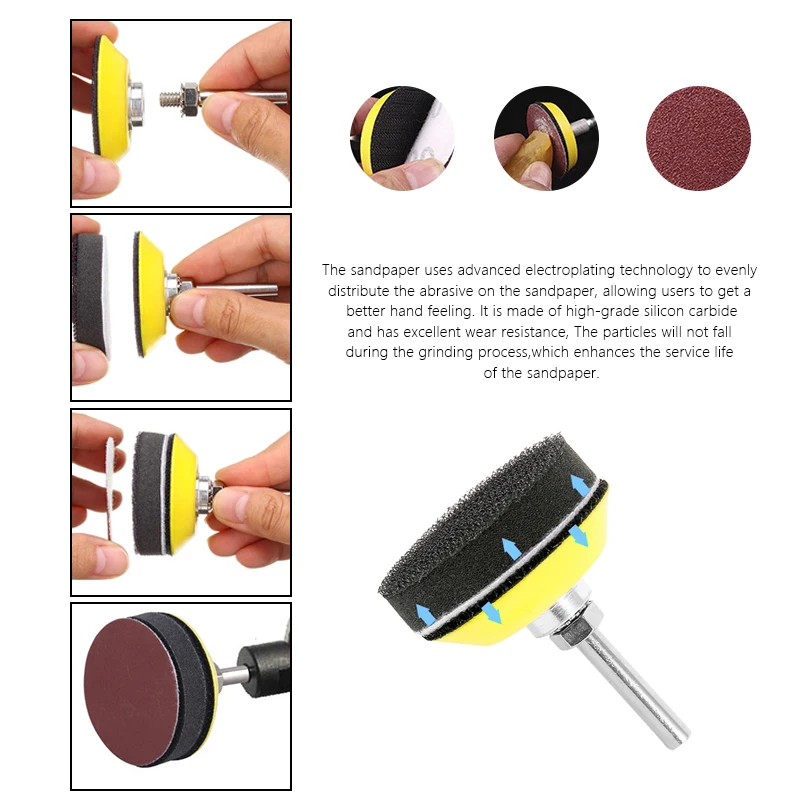 The sandpaper uses advanced electroplating technology to evenly distribute the abrasive on the sandpaper, allowing users to get a better hand feeling. It is made of high-grade silicon carbide and has excellent wear resistance, The particles will not fall during the grinding process,which enhances the service life of the sandpaper.