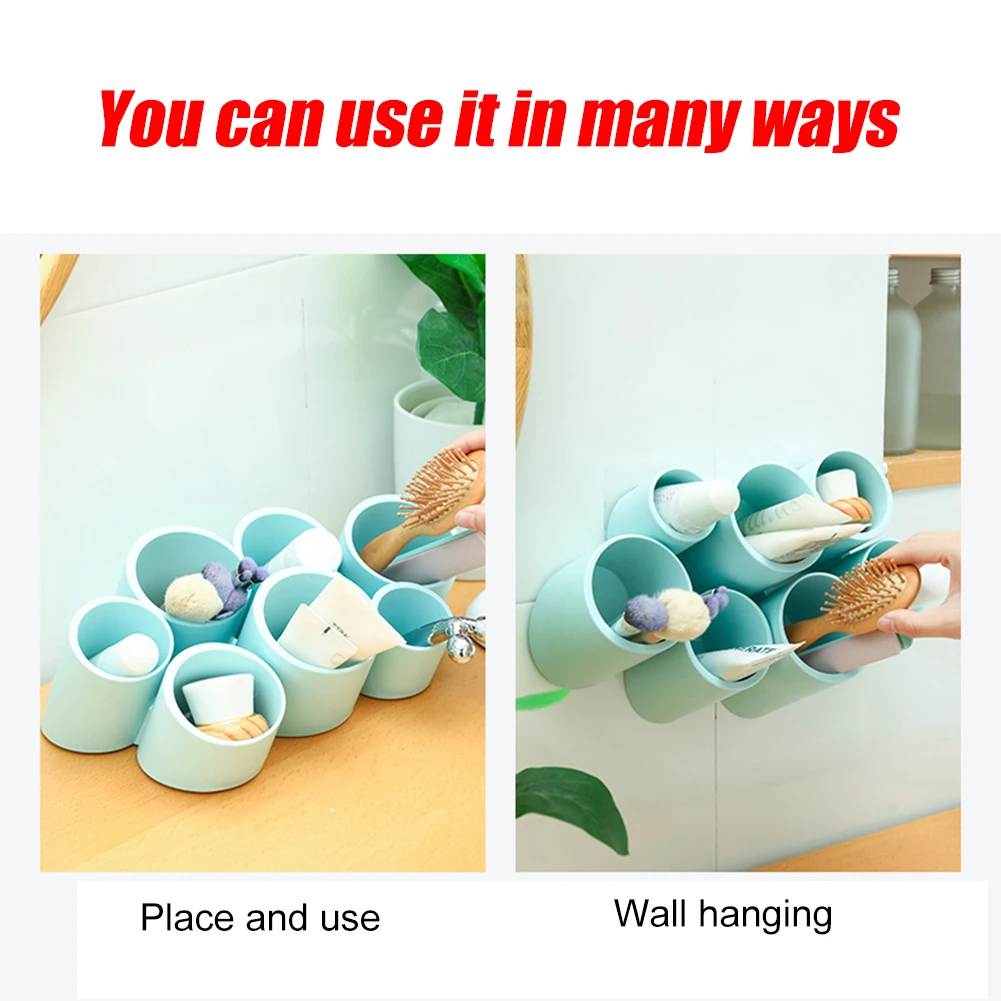 You can use it in many ways

Place and use

Wall hanging