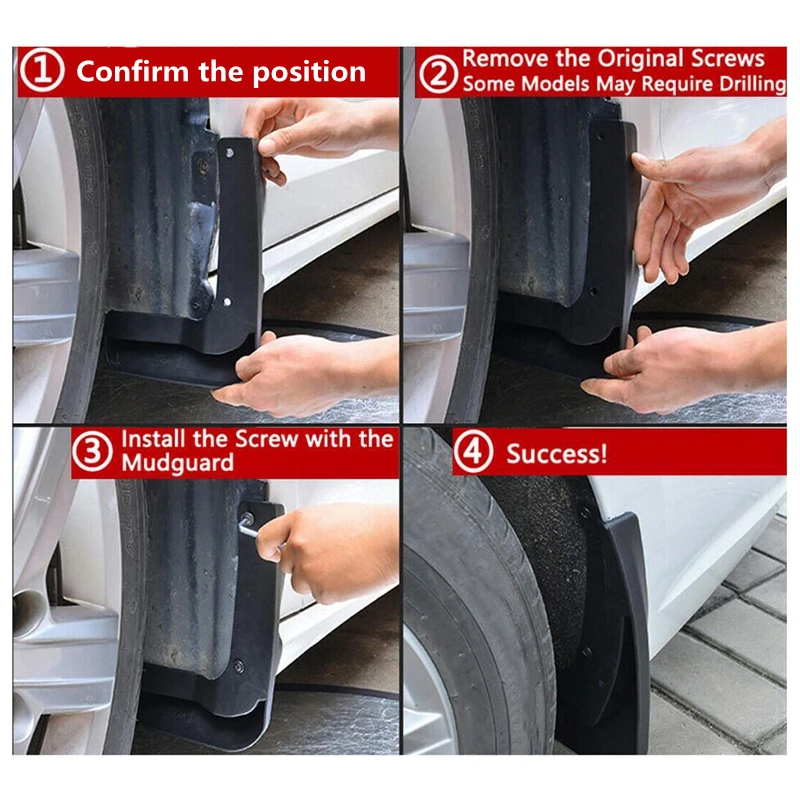 ① Confirm the position

② Remove the Original Screws
Some Models May Require Drilling

③ Install the Screw with the Mudguard

④ Success!